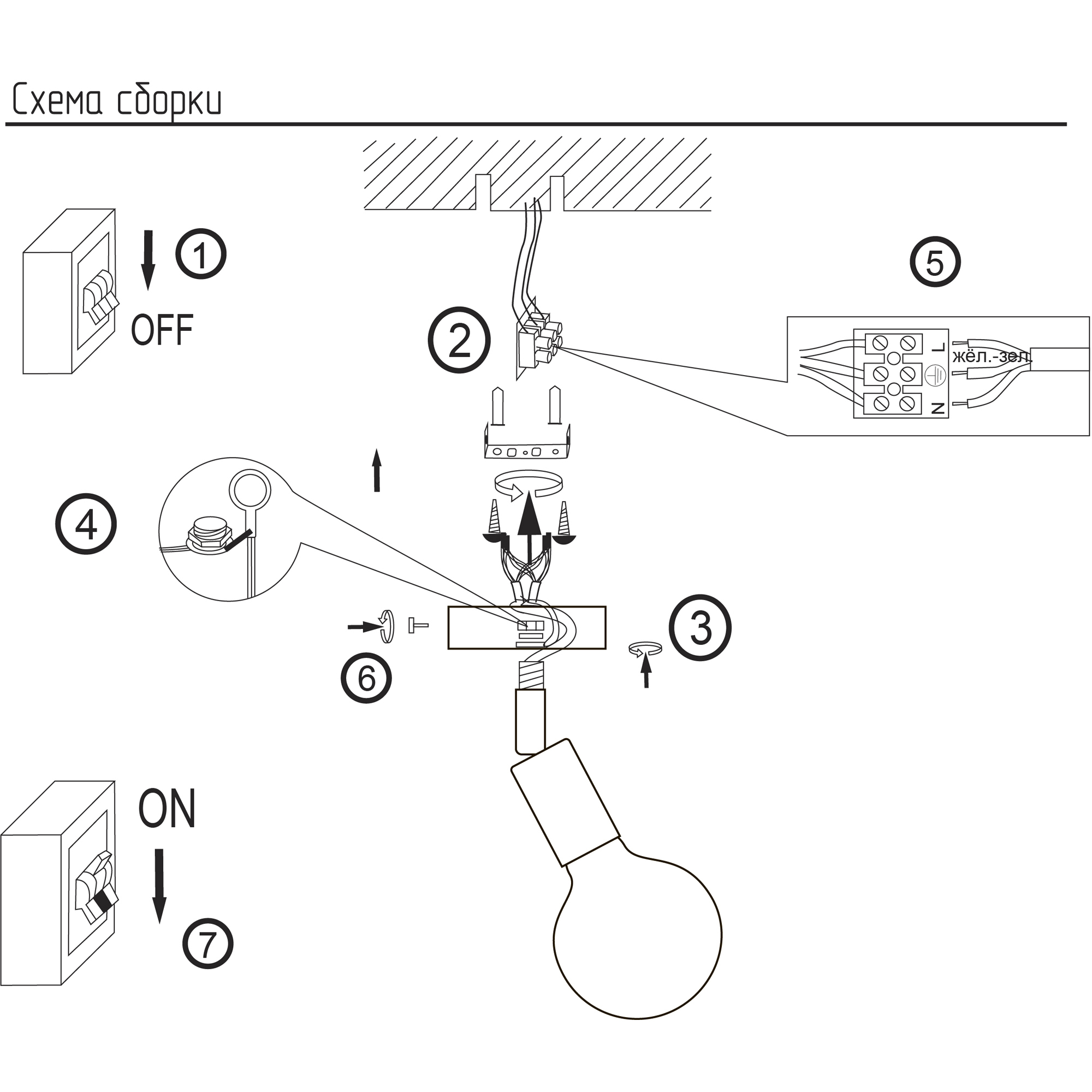 Схема сборки

1

OFF

2

5

L

жёл.-зел.

N

4

3

6

ON

7