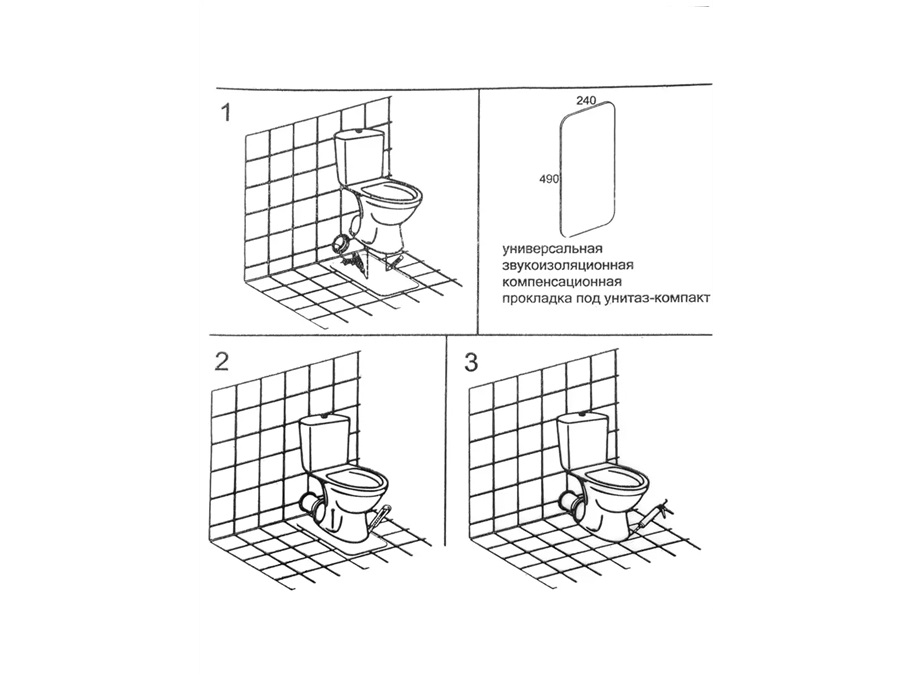 1

240

490

универсальная звукоизоляционная компенсационная прокладка под унитаз-компакт

2

3