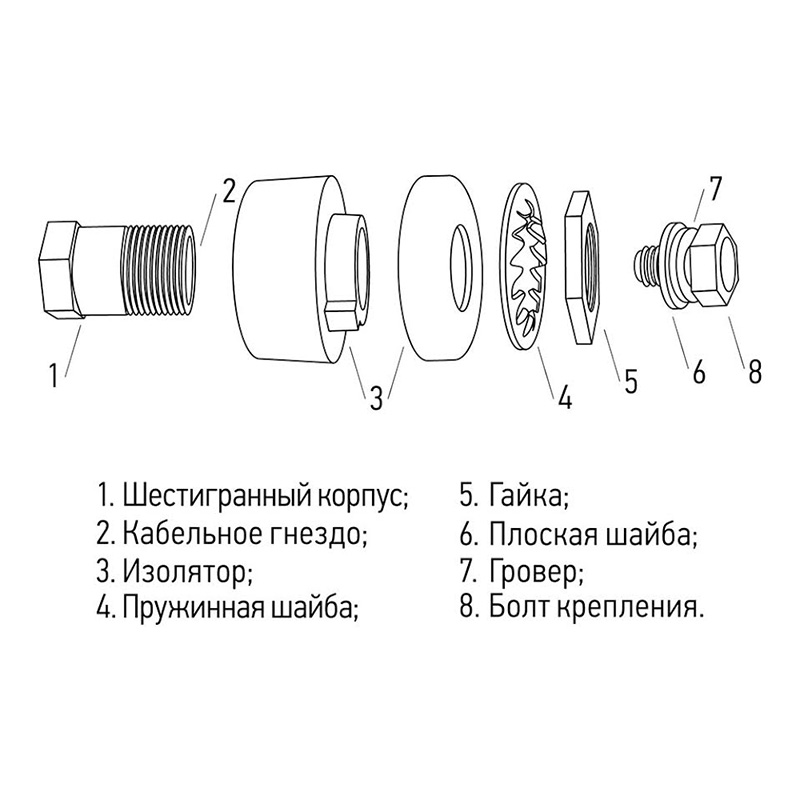 2
7
1
3
4
5
6
8

1. Шестигранный корпус;
2. Кабельное гнездо;
3. Изолятор;
4. Пружинная шайба;

5. Гайка;
6. Плоская шайба;
7. Гровер;
8. Болт крепления.