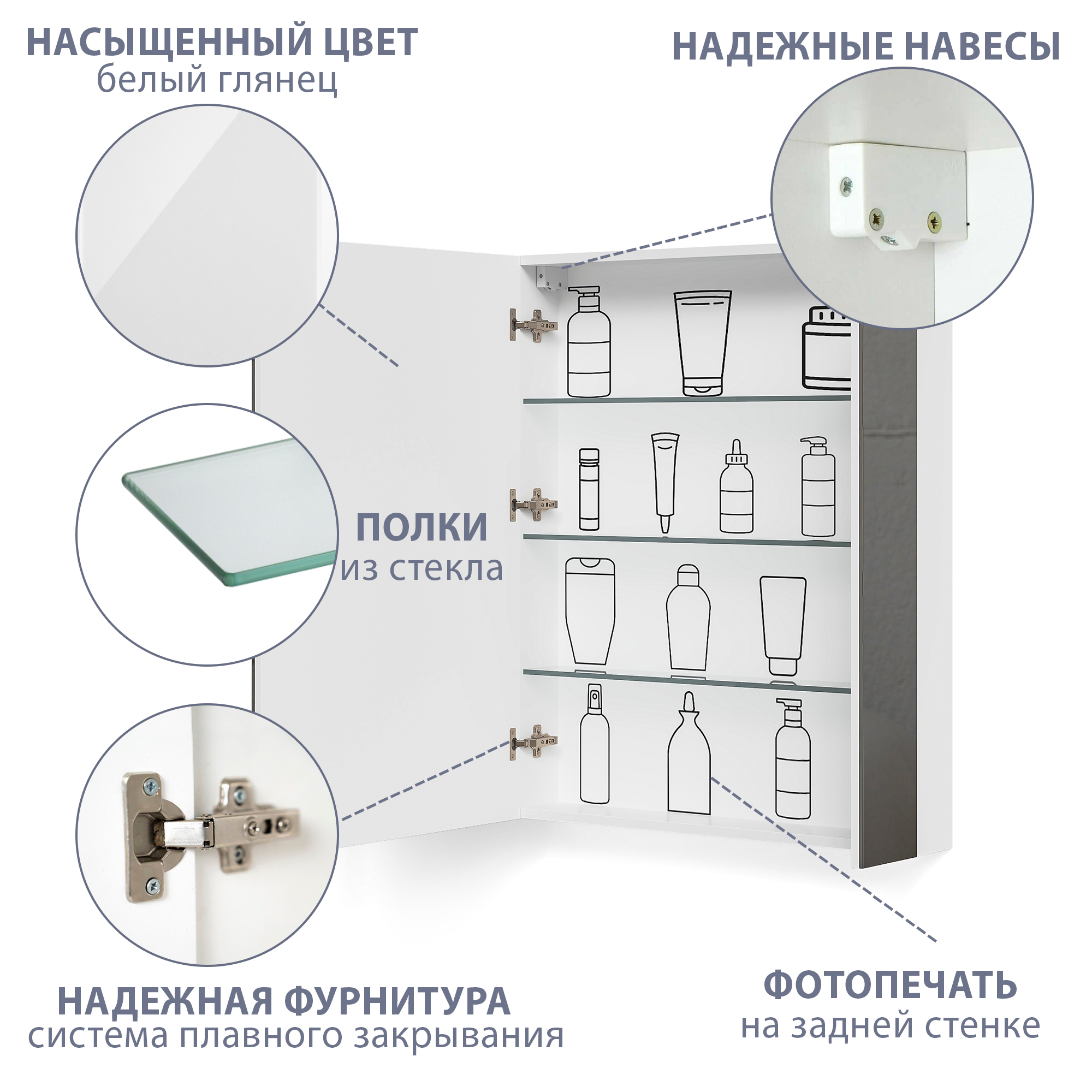 НАСЫЩЕННЫЙ ЦВЕТ
белый глянец

НАДЕЖНЫЕ НАВЕСЫ

ПОЛКИ
из стекла

НАДЕЖНАЯ ФУРНИТУРА
система плавного закрывания

ФОТОПЕЧАТЬ
на задней стенке