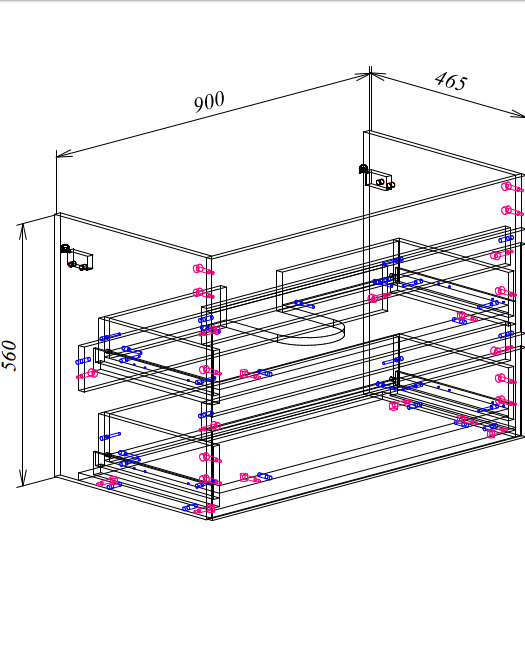 900
465
560