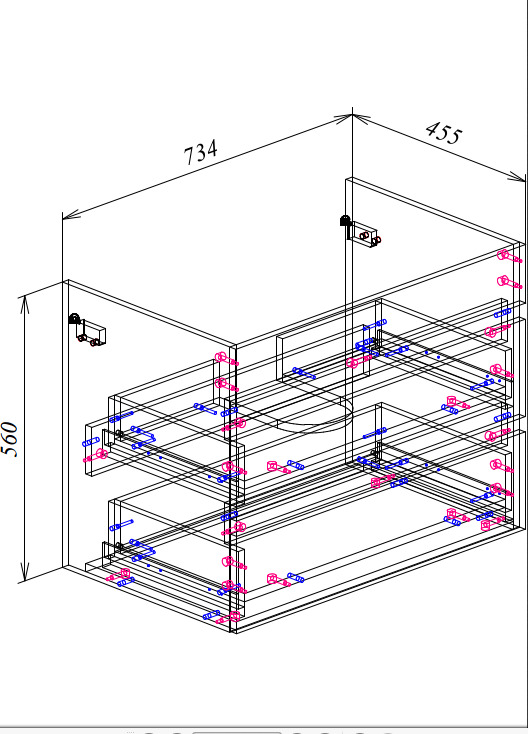 734

455

560