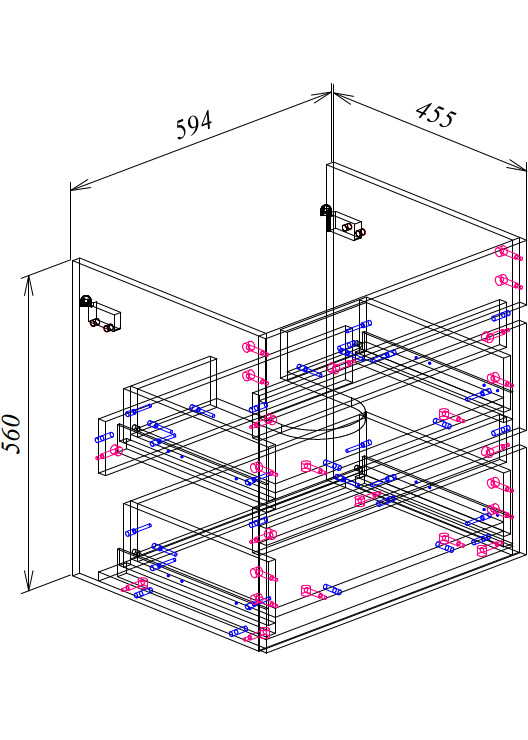 594

455

560