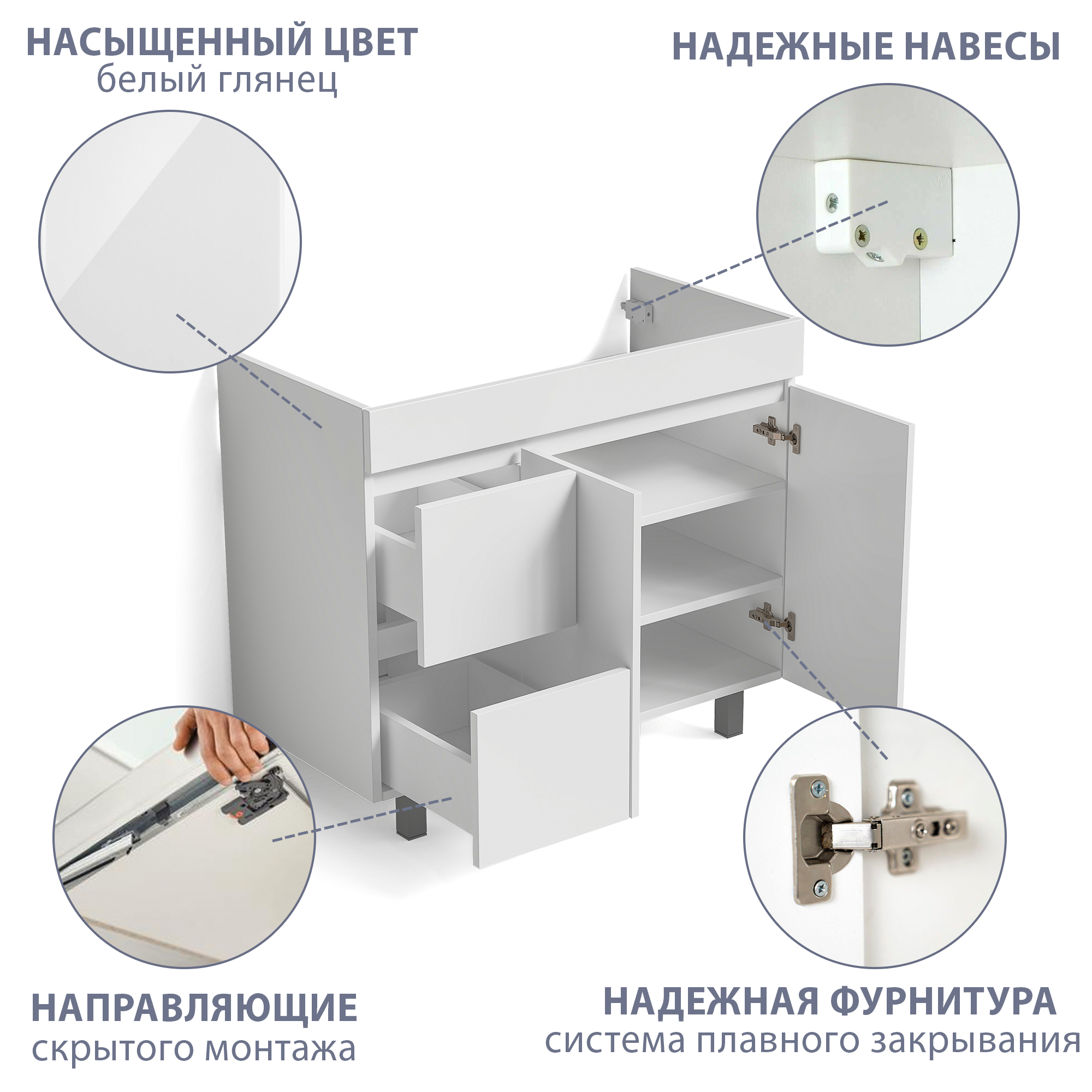 НАСЫЩЕННЫЙ ЦВЕТ
белый глянец

НАДЕЖНЫЕ НАВЕСЫ

НАПРАВЛЯЮЩИЕ
скрытого монтажа

НАДЕЖНАЯ ФУРНИТУРА
система плавного закрывания