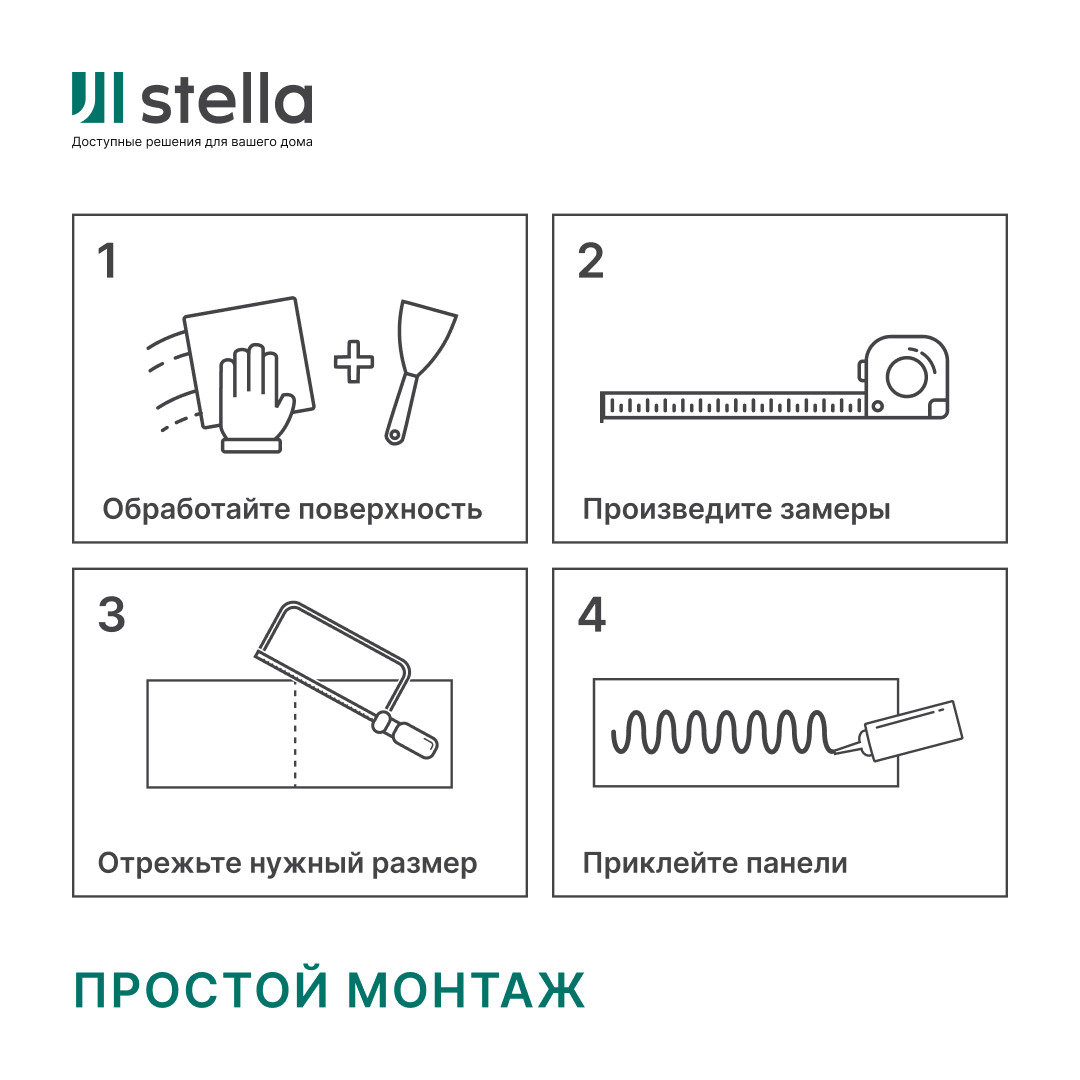 stella
Доступные решения для вашего дома

1
Обработайте поверхность

2
Произведите замеры

3
Отрежьте нужный размер

4
Приклейте панели

ПРОСТОЙ МОНТАЖ