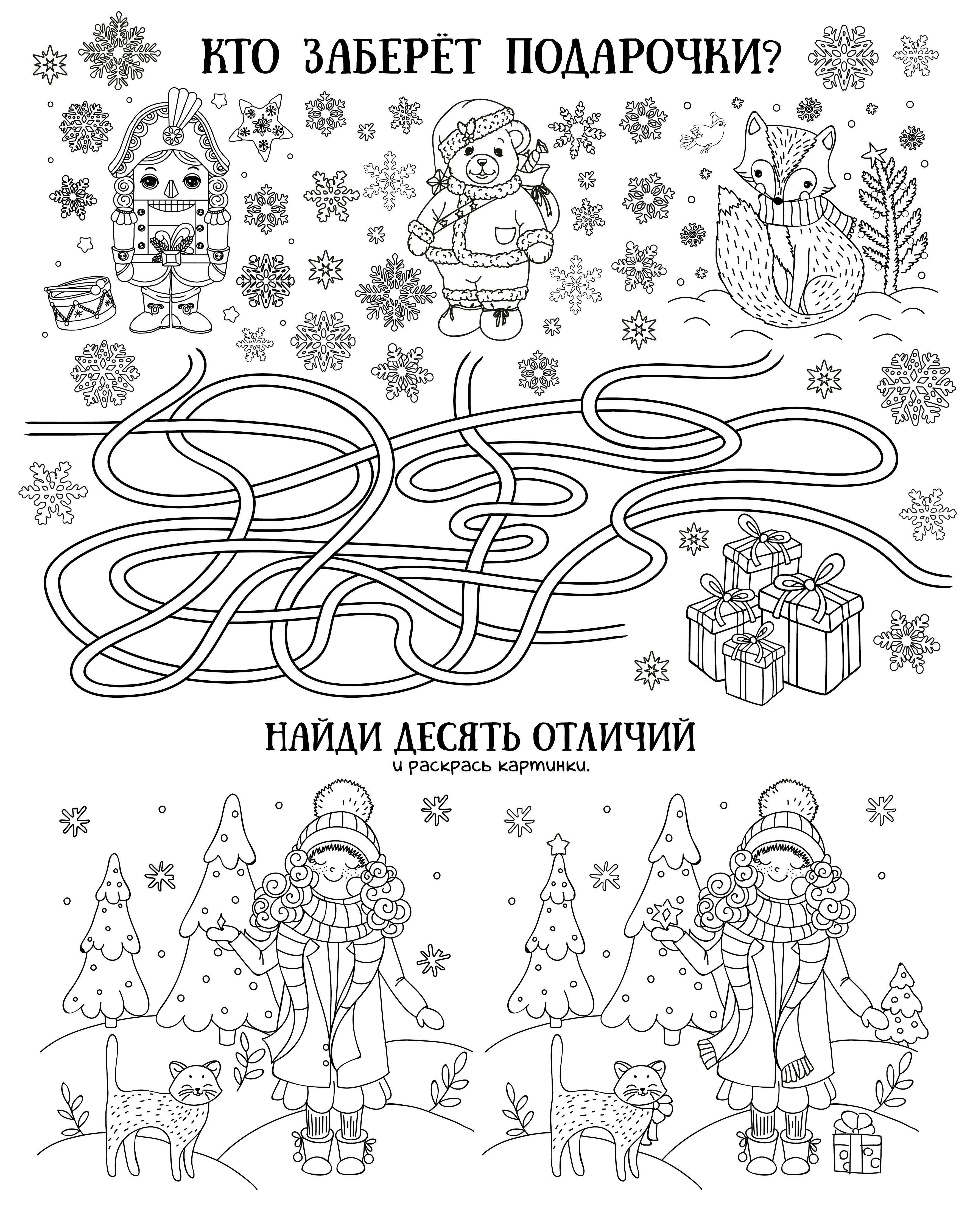 КТО ЗАБЕРЁТ ПОДАРОЧКИ?

НАЙДИ ДЕСЯТЬ ОТЛИЧИЙ
и раскрась картинки.