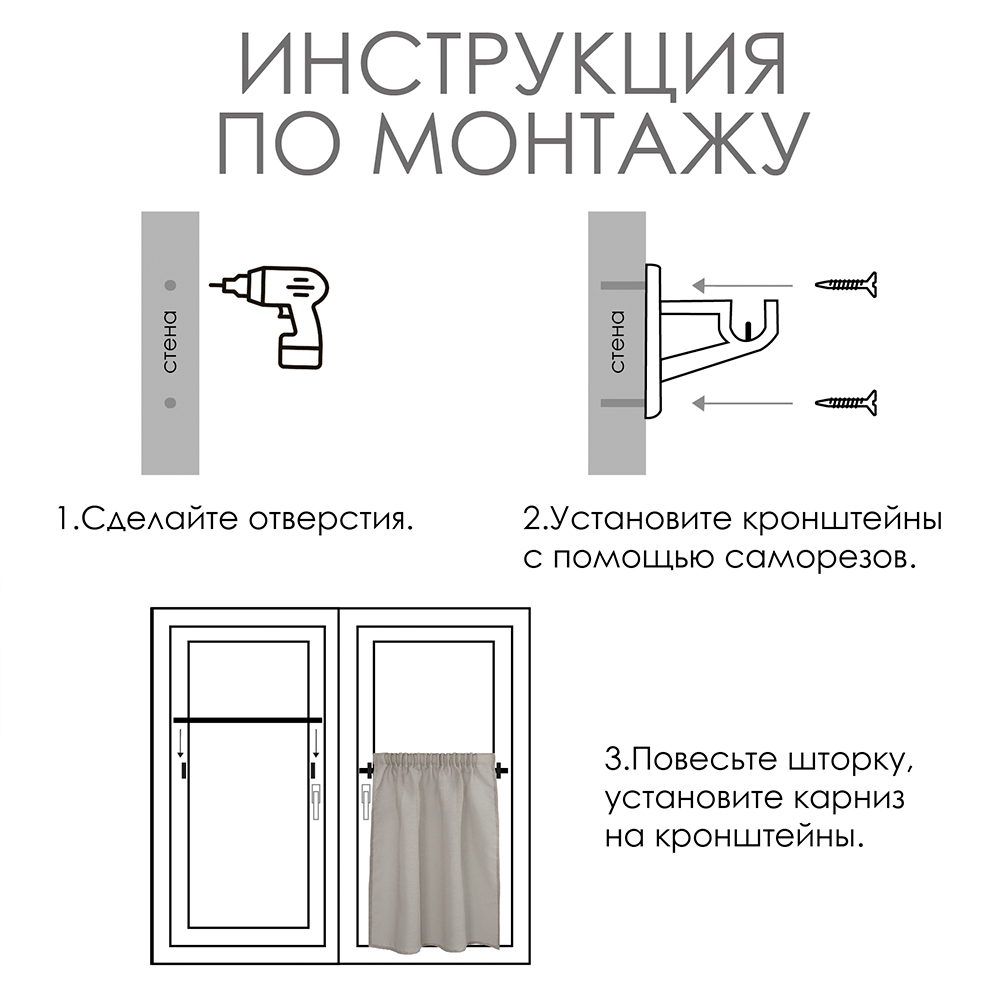 ИНСТРУКЦИЯ ПО МОНТАЖУ

стена

стена

1.Сделайте отверстия.

2.Установите кронштейны с помощью саморезов.

3.Повесьте шторку, установите карниз на кронштейны.