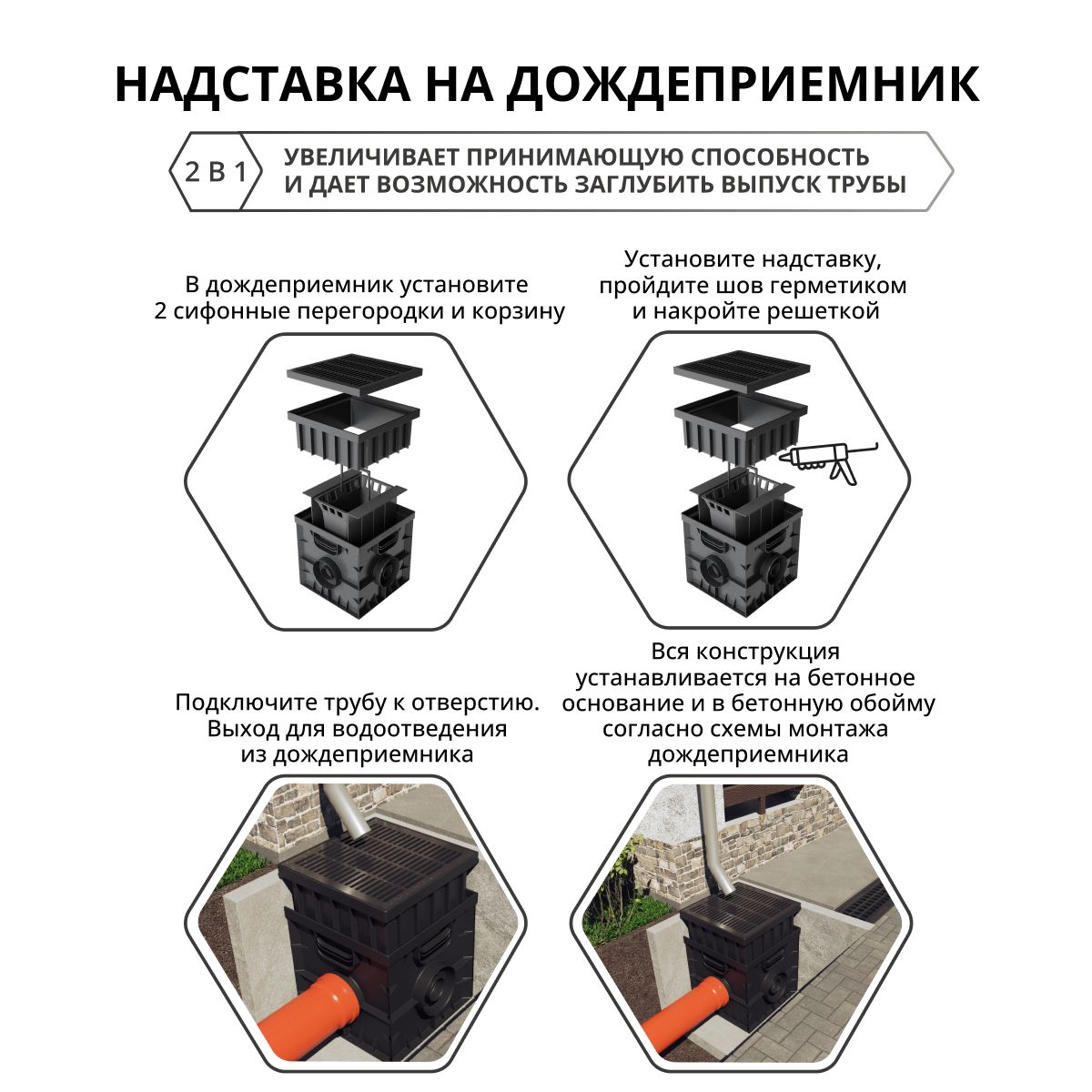 НАДСТАВКА НА ДОЖДЕПРИЕМНИК

2 В 1

УВЕЛИЧИВАЕТ ПРИНИМАЮЩУЮ СПОСОБНОСТЬ И ДАЕТ ВОЗМОЖНОСТЬ ЗАГЛУБИТЬ ВЫПУСК ТРУБЫ

В дождеприемник установите 2 сифонные перегородки и корзину

Установите надставку, пройдите шов герметиком и накройте решеткой

Подключите трубу к отверстию. Выход для водоотведения из дождеприемника

Вся конструкция устанавливается на бетонное основание и в бетонную обойму согласно схемы монтажа дождеприемника