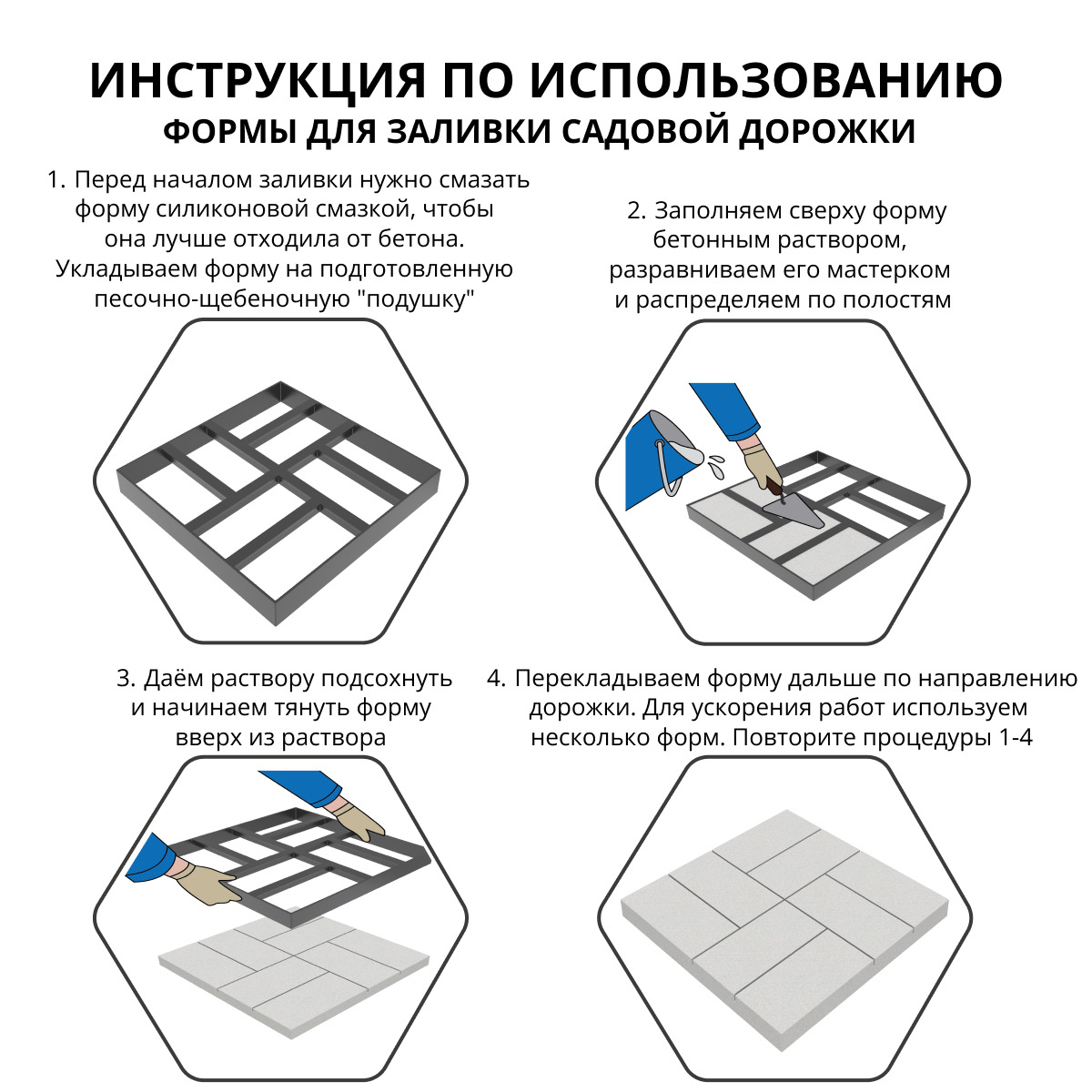 ИНСТРУКЦИЯ ПО ИСПОЛЬЗОВАНИЮ
ФОРМЫ ДЛЯ ЗАЛИВКИ САДОВОЙ ДОРОЖКИ

1. Перед началом заливки нужно смазать форму силиконовой смазкой, чтобы она лучше отходила от бетона. Укладываем форму на подготовленную песочно-щебеночную "подушку"

2. Заполняем сверху форму бетонным раствором, разравниваем его мастерком и распределяем по полостям

3. Даём раствору подсохнуть и начинаем тянуть форму вверх из раствора

4. Перекладываем форму дальше по направлению дорожки. Для ускорения работ используем несколько форм. Повторите процедуры 1-4