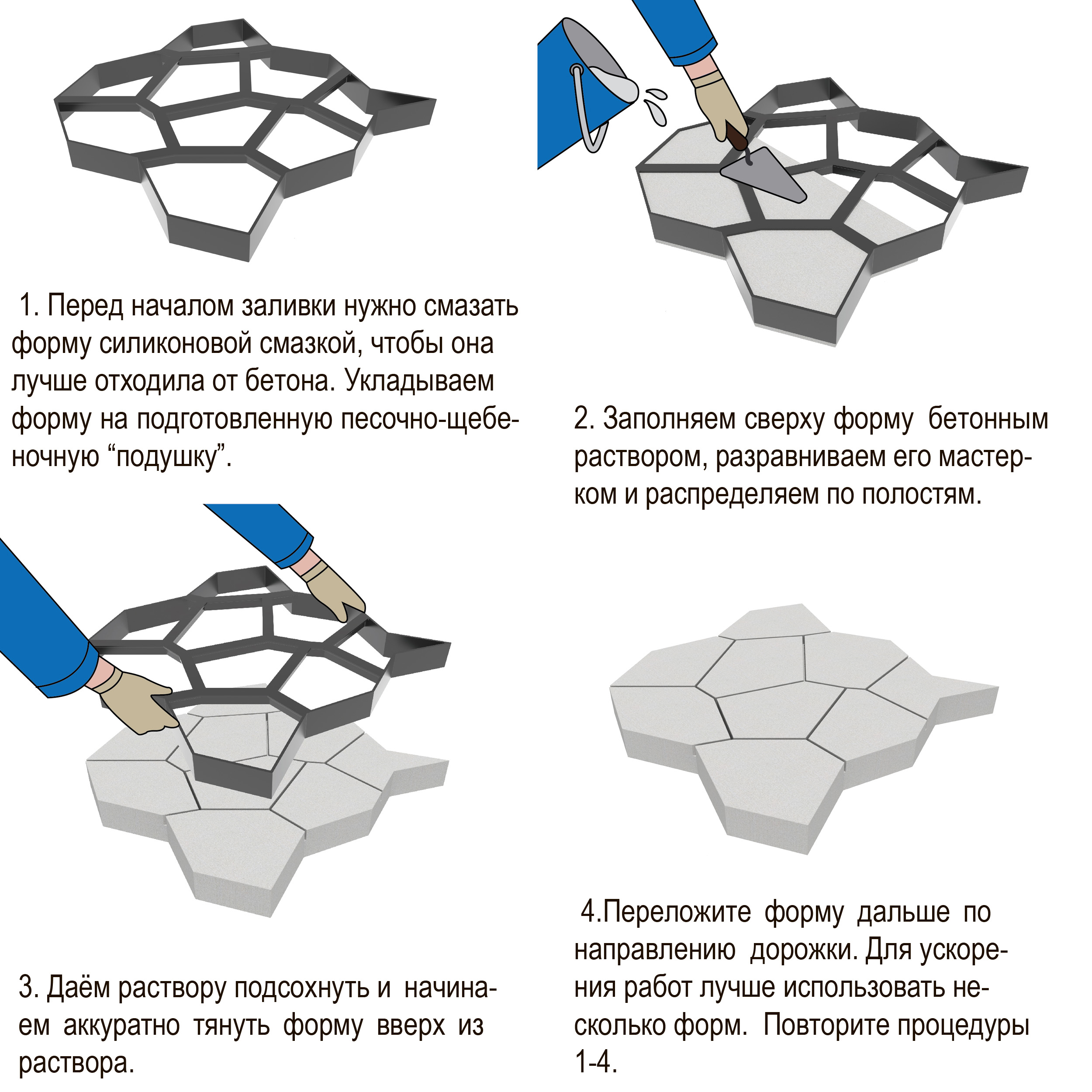 1. Перед началом заливки нужно смазать форму силиконовой смазкой, чтобы она лучше отходила от бетона. Укладываем форму на подготовленную песочно-щебеночную “подушку”.

2. Заполняем сверху форму бетонным раствором, разравниваем его мастерком и распределяем по полостям.

3. Даём раствору подсохнуть и начинаем аккуратно тянуть форму вверх из раствора.

4.Переложите форму дальше по направлению дорожки. Для ускорения работ лучше использовать несколько форм. Повторите процедуры 1-4.