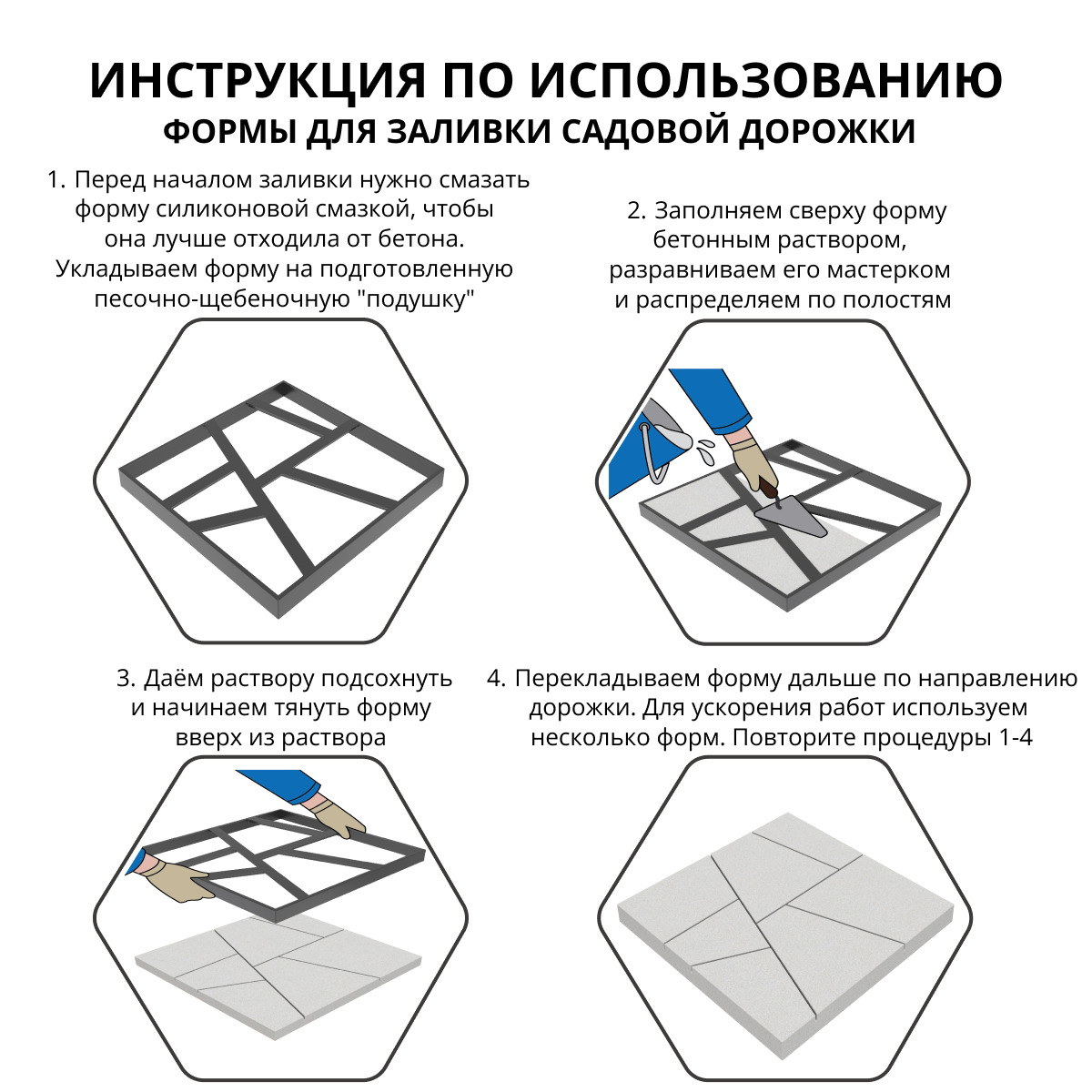 ИНСТРУКЦИЯ ПО ИСПОЛЬЗОВАНИЮ
ФОРМЫ ДЛЯ ЗАЛИВКИ САДОВОЙ ДОРОЖКИ

1. Перед началом заливки нужно смазать форму силиконовой смазкой, чтобы она лучше отходила от бетона. Укладываем форму на подготовленную песочно-щебеночную "подушку"

2. Заполняем сверху форму бетонным раствором, разравниваем его мастерком и распределяем по полостям

3. Даём раствору подсохнуть и начинаем тянуть форму вверх из раствора

4. Перекладываем форму дальше по направлению дорожки. Для ускорения работ используем несколько форм. Повторите процедуры 1-4