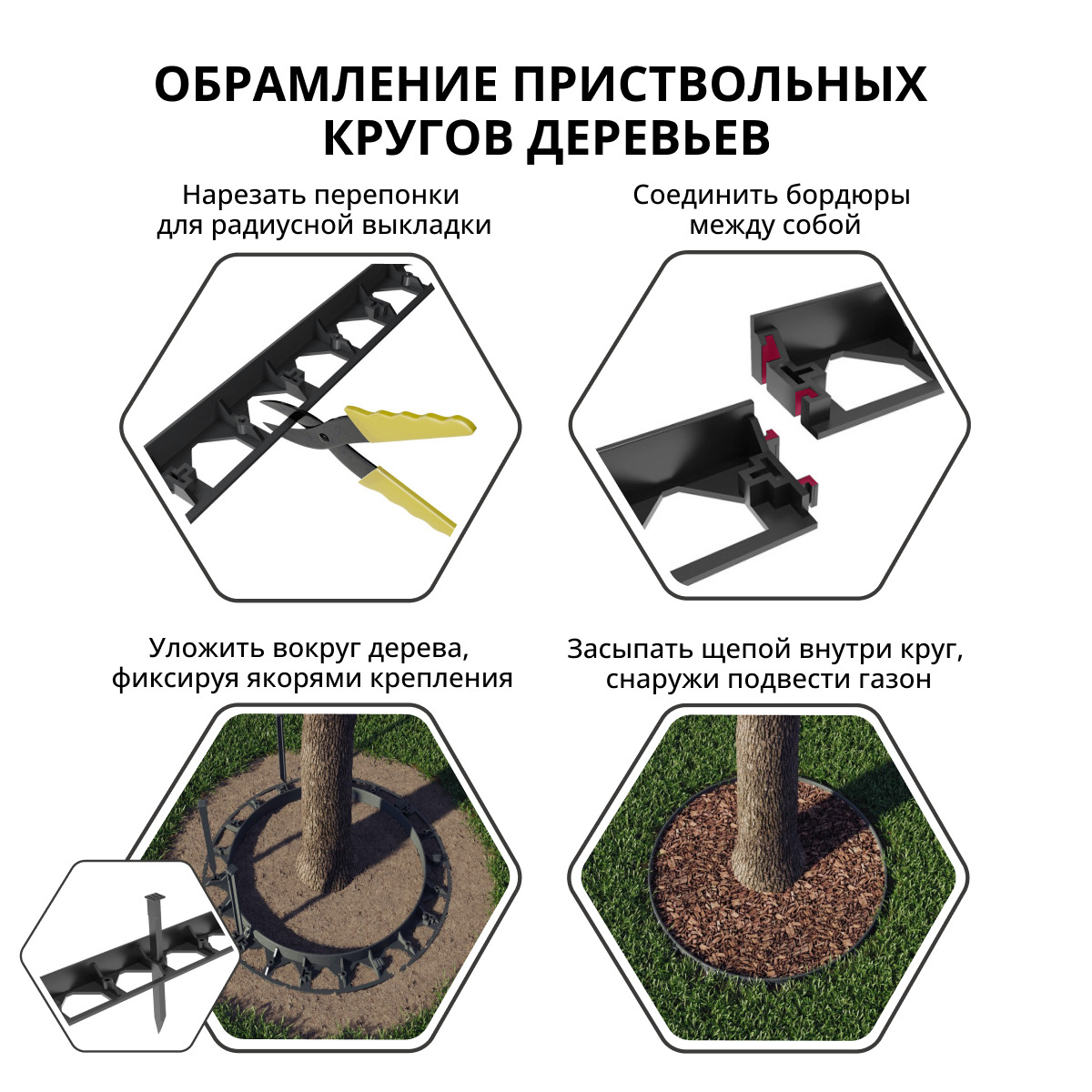 ОБРАМЛЕНИЕ ПРИСТВОЛЬНЫХ КРУГОВ ДЕРЕВЬЕВ

Нарезать перепонки для радиусной выкладки

Соединить бордюры между собой

Уложить вокруг дерева, фиксируя якорями крепления

Засыпать щепой внутри круг, снаружи подвести газон