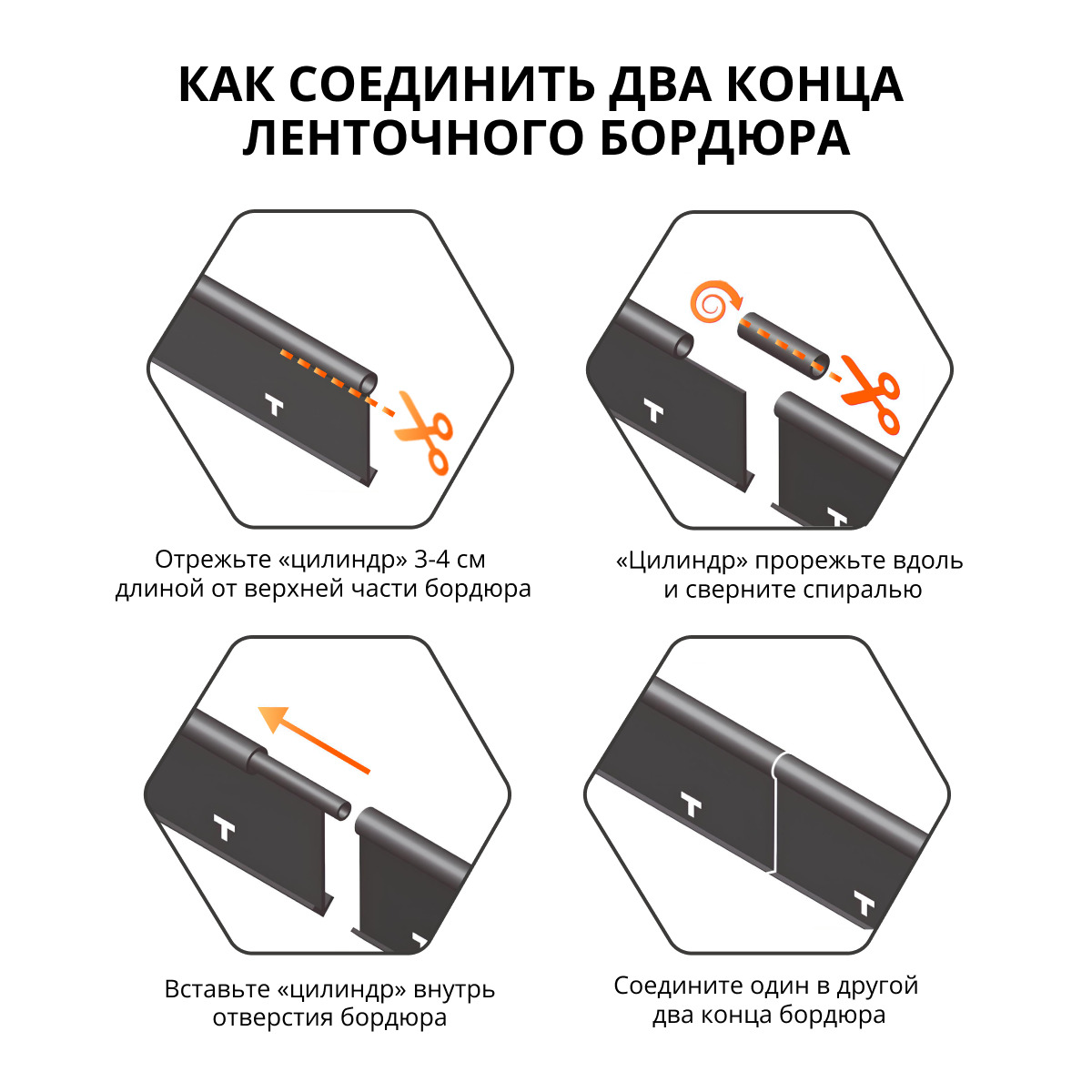 КАК СОЕДИНИТЬ ДВА КОНЦА ЛЕНТОЧНОГО БОРДЮРА

Отрежьте «цилиндр» 3-4 см длиной от верхней части бордюра

«Цилиндр» прорежьте вдоль и сверните спиралью

Вставьте «цилиндр» внутрь отверстия бордюра

Соедините один в другой два конца бордюра