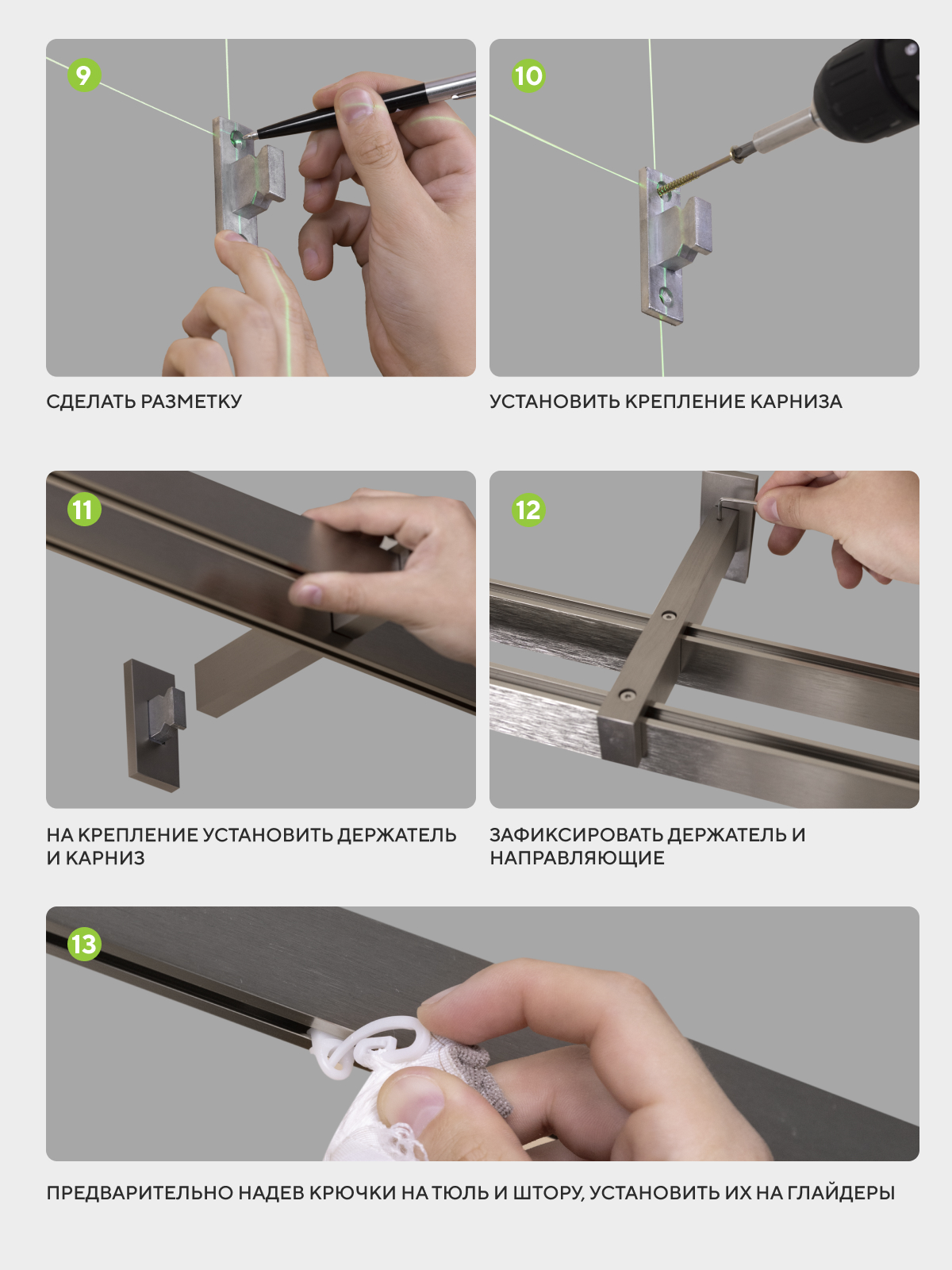 9

СДЕЛАТЬ РАЗМЕТКУ

10

УСТАНОВИТЬ КРЕПЛЕНИЕ КАРНИЗА

11

НА КРЕПЛЕНИЕ УСТАНОВИТЬ ДЕРЖАТЕЛЬ И КАРНИЗ

12

ЗАФИКСИРОВАТЬ ДЕРЖАТЕЛЬ И НАПРАВЛЯЮЩИЕ

13

ПРЕДВАРИТЕЛЬНО НАДЕВ КРЮЧКИ НА ТЮЛЬ И ШТОРУ, УСТАНОВИТЬ ИХ НА ГЛАЙДЕРЫ