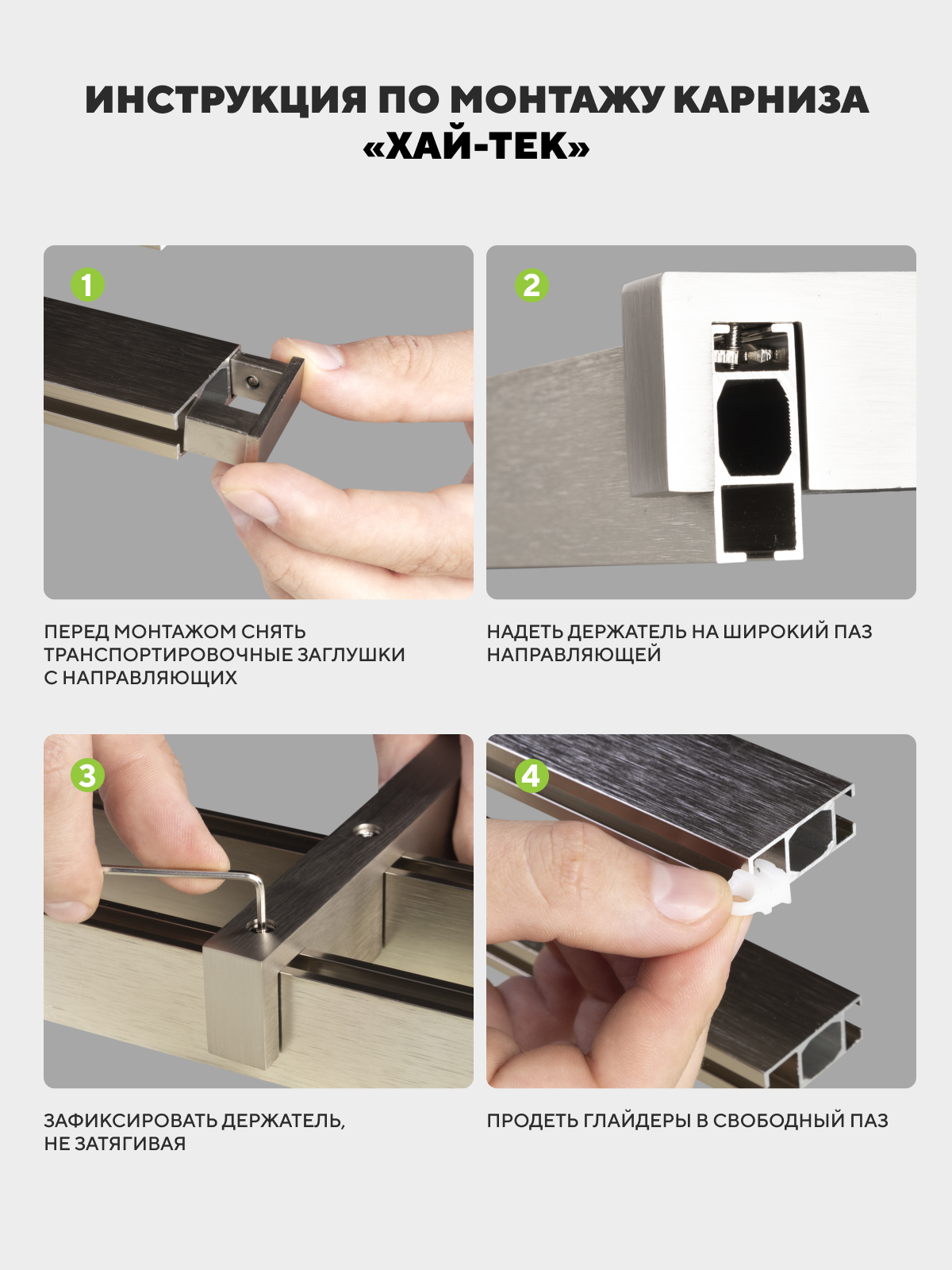 ИНСТРУКЦИЯ ПО МОНТАЖУ КАРНИЗА «ХАЙ-ТЕК»

1

ПЕРЕД МОНТАЖОМ СНЯТЬ ТРАНСПОРТИРОВОЧНЫЕ ЗАГЛУШКИ С НАПРАВЛЯЮЩИХ

2

НАДЕТЬ ДЕРЖАТЕЛЬ НА ШИРОКИЙ ПАЗ НАПРАВЛЯЮЩЕЙ

3

ЗАФИКСИРОВАТЬ ДЕРЖАТЕЛЬ, НЕ ЗАТЯГИВАЯ

4

ПРОДЕТЬ ГЛАЙДЕРЫ В СВОБОДНЫЙ ПАЗ