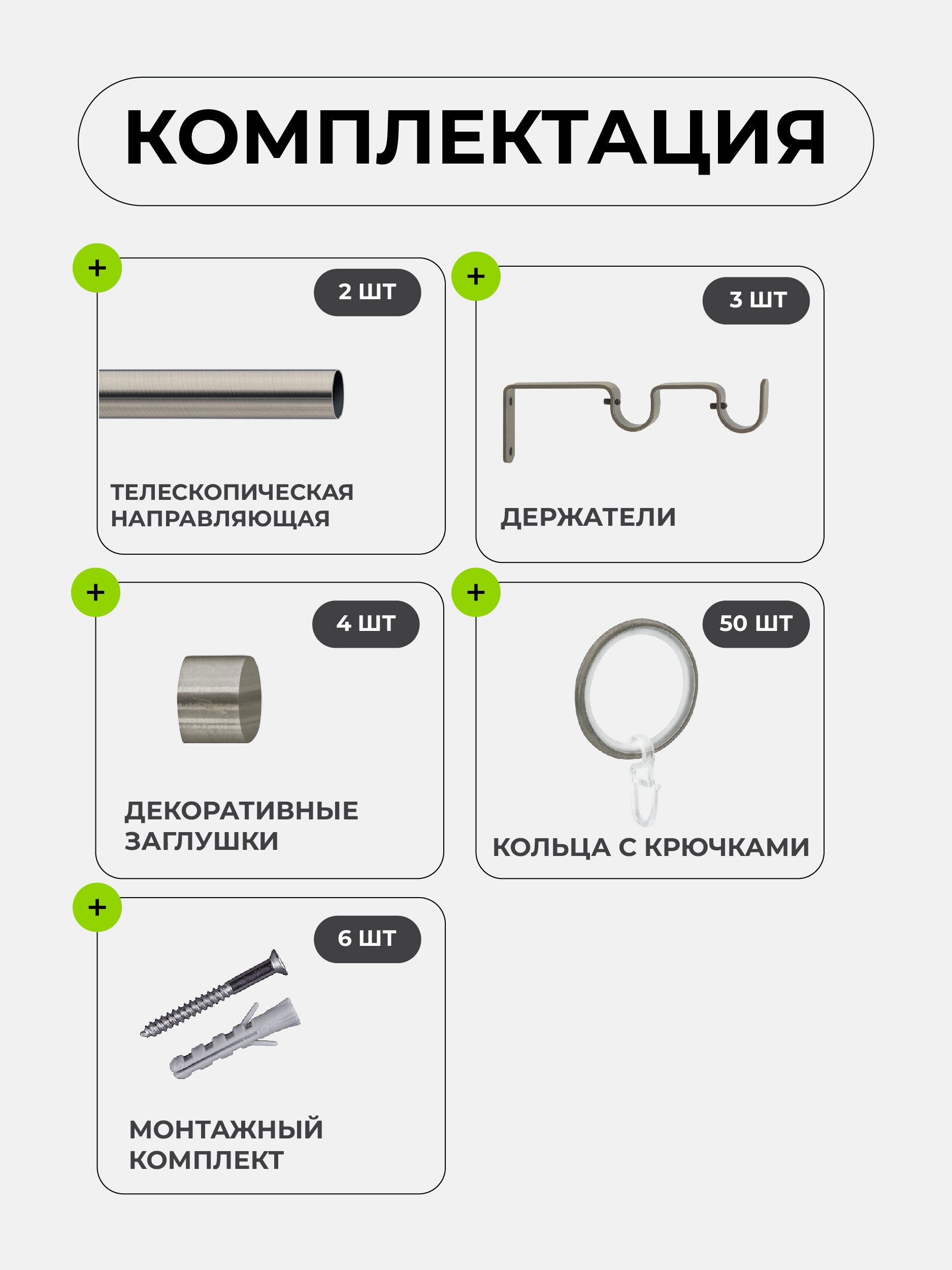 КОМПЛЕКТАЦИЯ

+

2 ШТ

ТЕЛЕСКОПИЧЕСКАЯ НАПРАВЛЯЮЩАЯ

+

3 ШТ

ДЕРЖАТЕЛИ

+

4 ШТ

ДЕКОРАТИВНЫЕ ЗАГЛУШКИ

+

50 ШТ

КОЛЬЦА С КРЮЧКАМИ

+

6 ШТ

МОНТАЖНЫЙ КОМПЛЕКТ