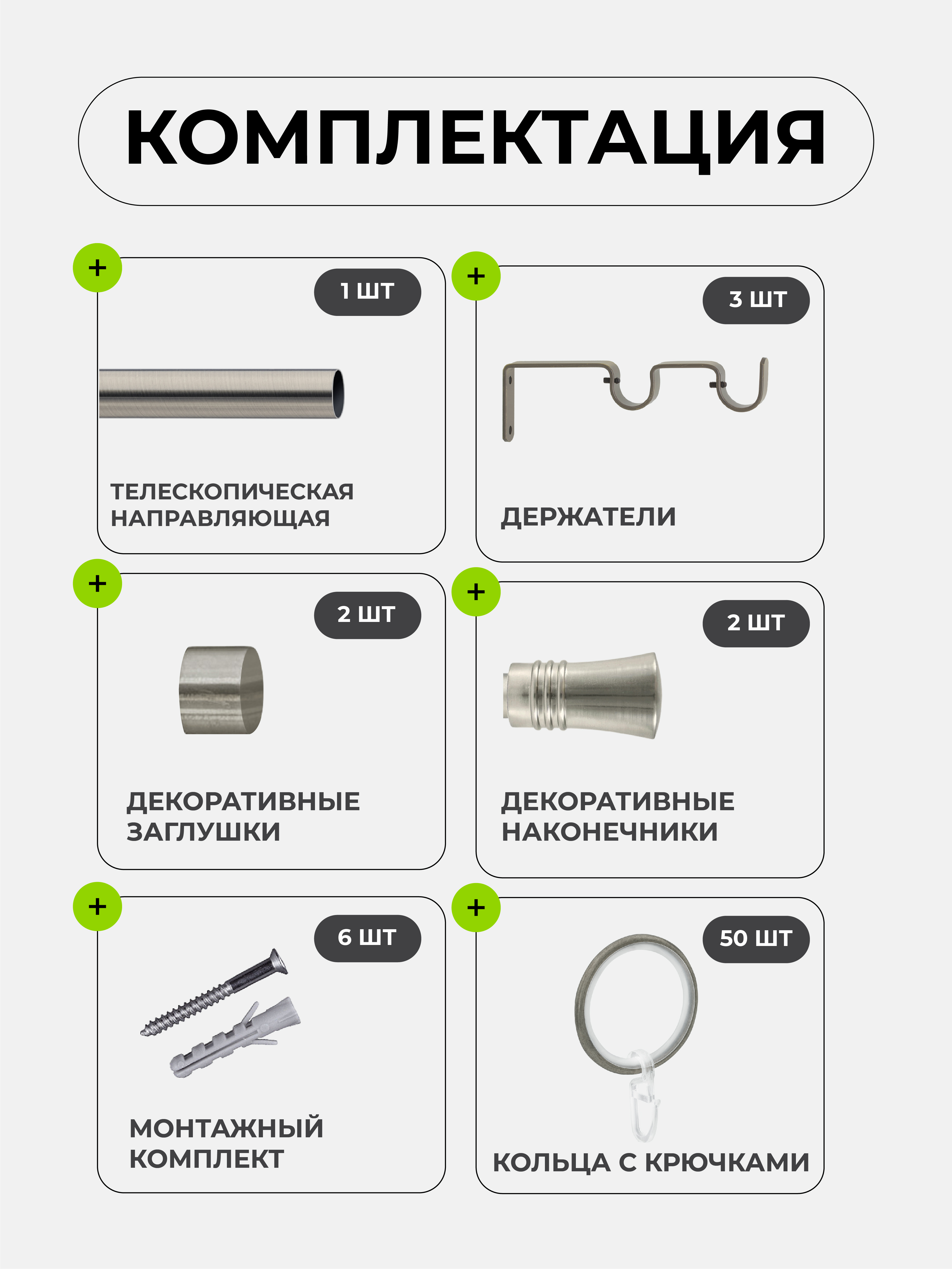 КОМПЛЕКТАЦИЯ

+
1 ШТ
ТЕЛЕСКОПИЧЕСКАЯ НАПРАВЛЯЮЩАЯ

+
3 ШТ
ДЕРЖАТЕЛИ

+
2 ШТ
ДЕКОРАТИВНЫЕ ЗАГЛУШКИ

+
2 ШТ
ДЕКОРАТИВНЫЕ НАКОНЕЧНИКИ

+
6 ШТ
МОНТАЖНЫЙ КОМПЛЕКТ

+
50 ШТ
КОЛЬЦА С КРЮЧКАМИ