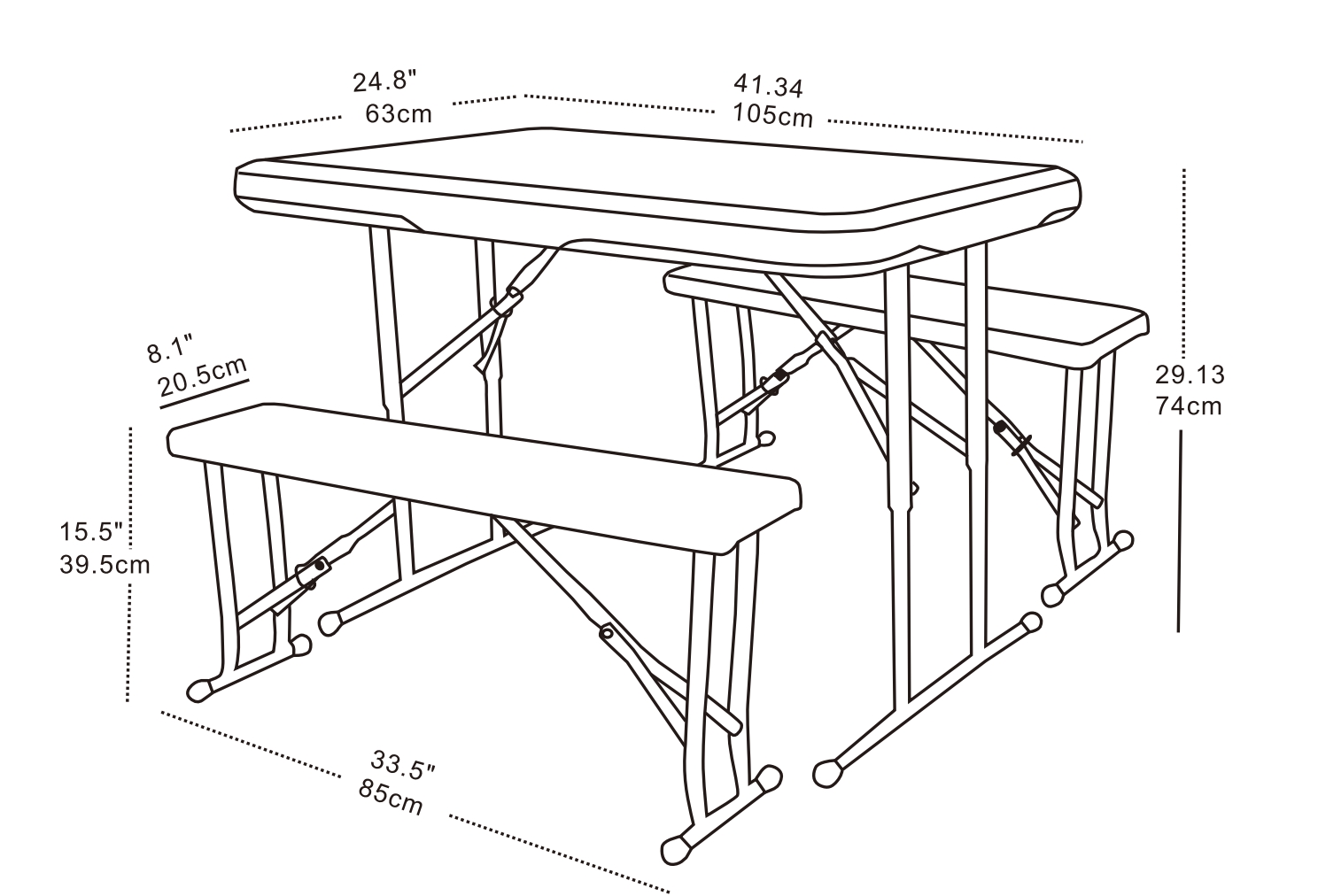 24.8"
63cm

41.34
105cm

8.1"
20.5cm

29.13
74cm

15.5"
39.5cm

33.5"
85cm