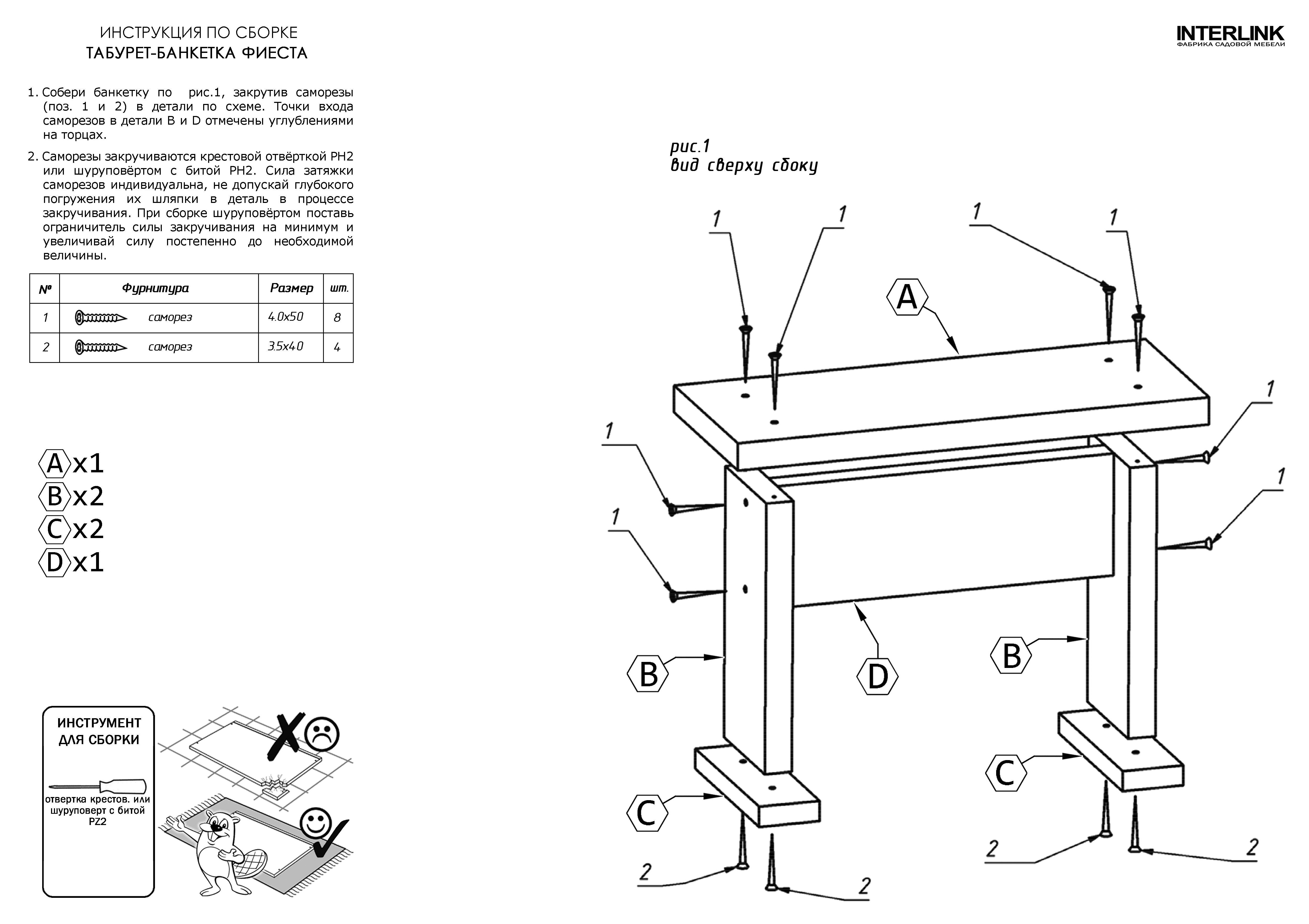 ИНСТРУКЦИЯ ПО СБОРКЕ
ТАБУРЕТ-БАНКЕТКА ФИЕСТА

INTERLINK
ФАБРИКА САДОВОЙ МЕБЕЛИ

1. Собери банкетку по рис.1, закрутив саморезы (поз. 1 и 2) в детали по схеме. Точки входа саморезов в детали B и D отмечены углублениями на торцах.

2. Саморезы закручиваются крестовой отвёрткой PH2 или шуруповёртом с битой PH2. Сила затяжки саморезов индивидуальна, не допускай глубокого погружения их шляпки в деталь в процессе закручивания. При сборке шуруповёртом поставь ограничитель силы закручивания на минимум и увеличивай силу постепенно до необходимой величины.

| № | Фурнитура | Размер | шт. |
|---|---|---|---|
| 1 | саморез | 4.0x50 | 8 |
| 2 | саморез | 3.5x40 | 4 |

A x1
B x2
C x2
D x1

ИНСТРУМЕНТ ДЛЯ СБОРКИ
отвертка крестов. или шуруповерт с битой PZ2

рис.1
вид сверху сбоку

1
1
1
1
A
1
1
1
1
B
D
B
C
C
2
2
2
2