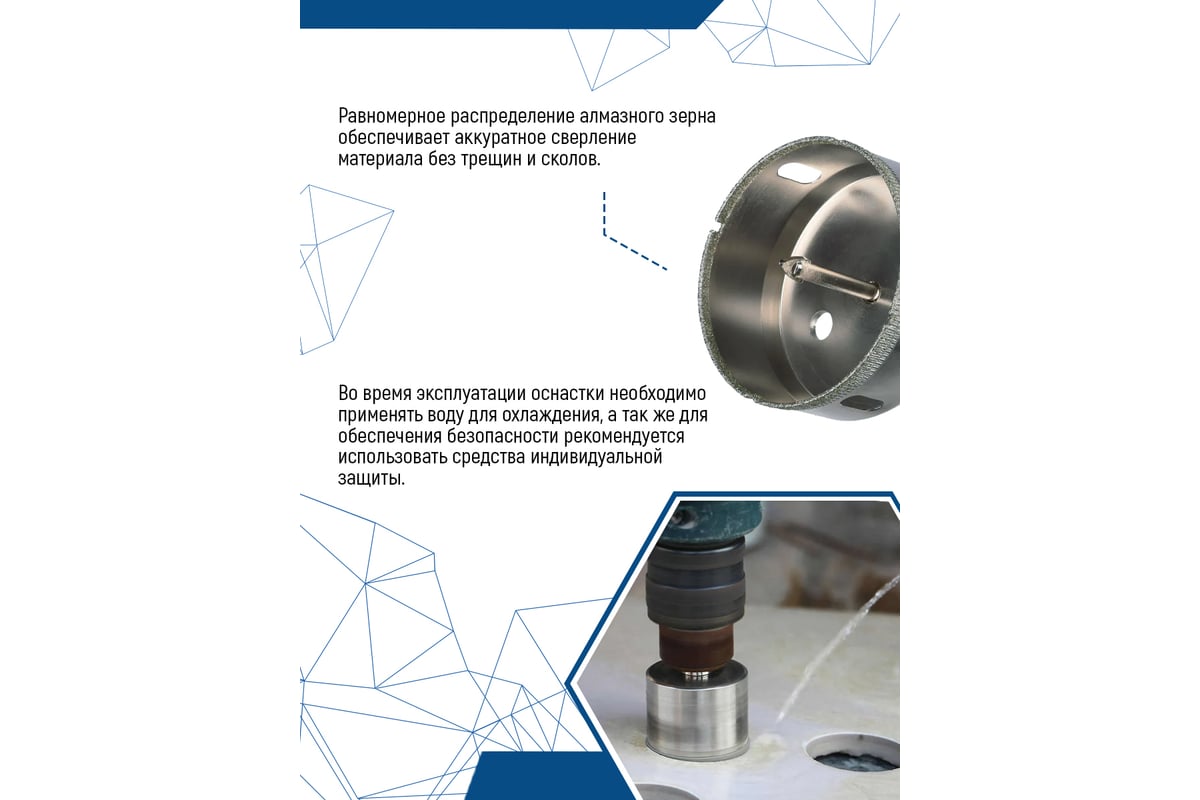 Равномерное распределение алмазного зерна обеспечивает аккуратное сверление материала без трещин и сколов.

Во время эксплуатации оснастки необходимо применять воду для охлаждения, а так же для обеспечения безопасности рекомендуется использовать средства индивидуальной защиты.