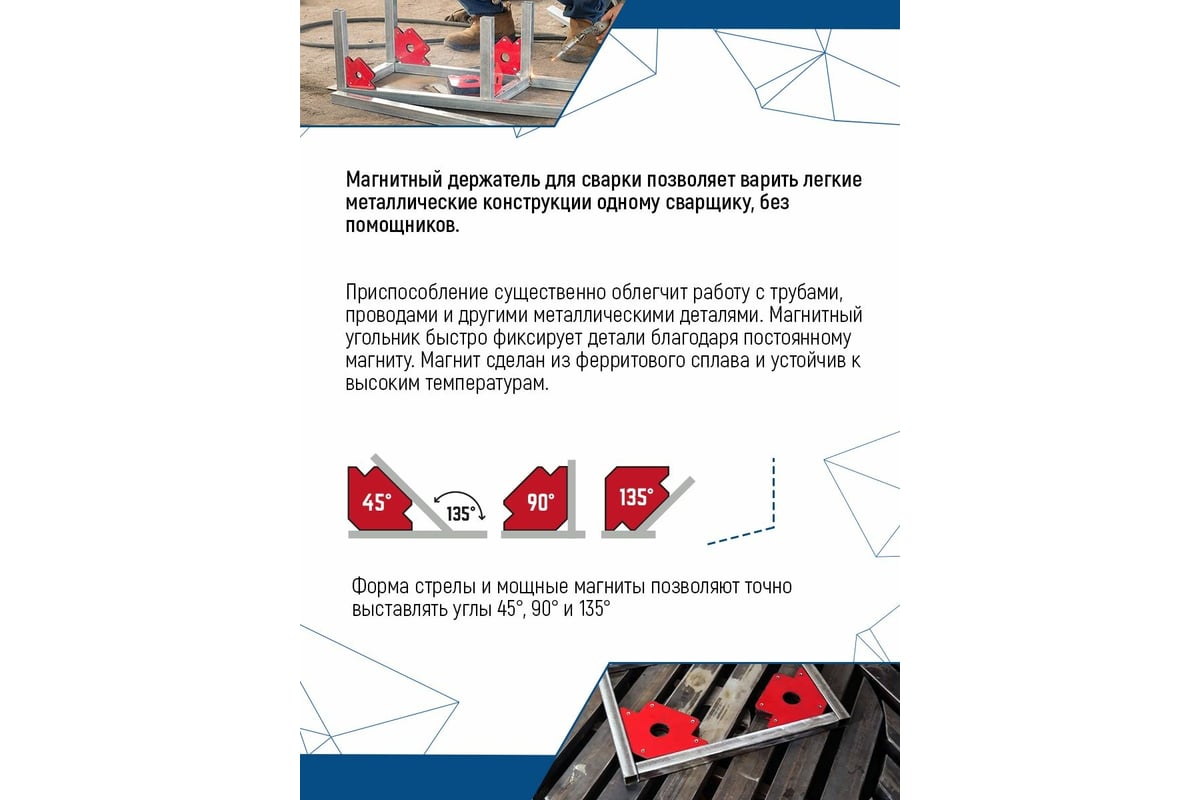 Магнитный держатель для сварки позволяет варить легкие металлические конструкции одному сварщику, без помощников.

Приспособление существенно облегчит работу с трубами, проводами и другими металлическими деталями. Магнитный угольник быстро фиксирует детали благодаря постоянному магниту. Магнит сделан из ферритового сплава и устойчив к высоким температурам.

45°
135°
90°
135°

Форма стрелы и мощные магниты позволяют точно выставлять углы 45°, 90° и 135°