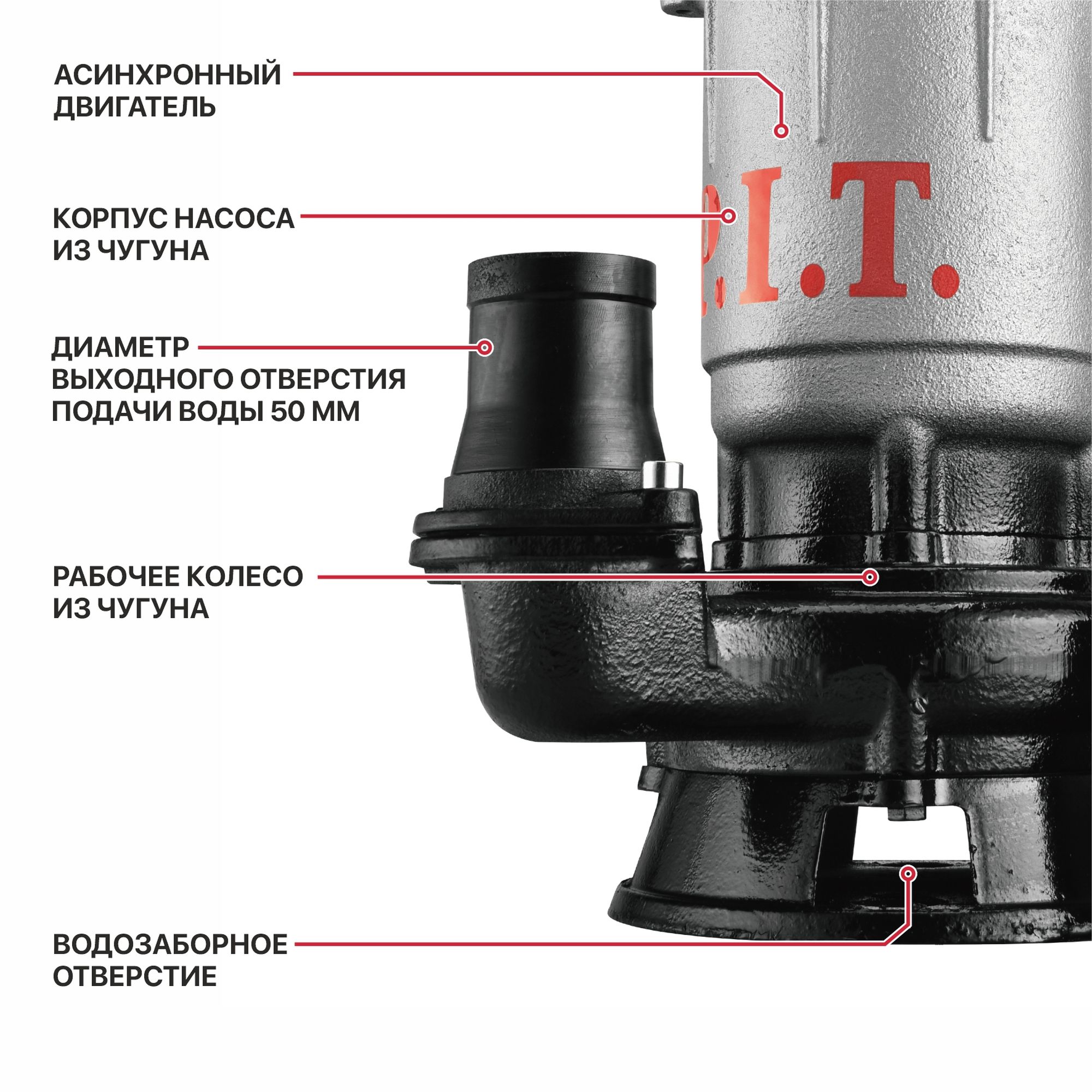 АСИНХРОННЫЙ ДВИГАТЕЛЬ

КОРПУС НАСОСА ИЗ ЧУГУНА

P.I.T.

ДИАМЕТР ВЫХОДНОГО ОТВЕРСТИЯ ПОДАЧИ ВОДЫ 50 ММ

РАБОЧЕЕ КОЛЕСО ИЗ ЧУГУНА

ВОДОЗАБОРНОЕ ОТВЕРСТИЕ