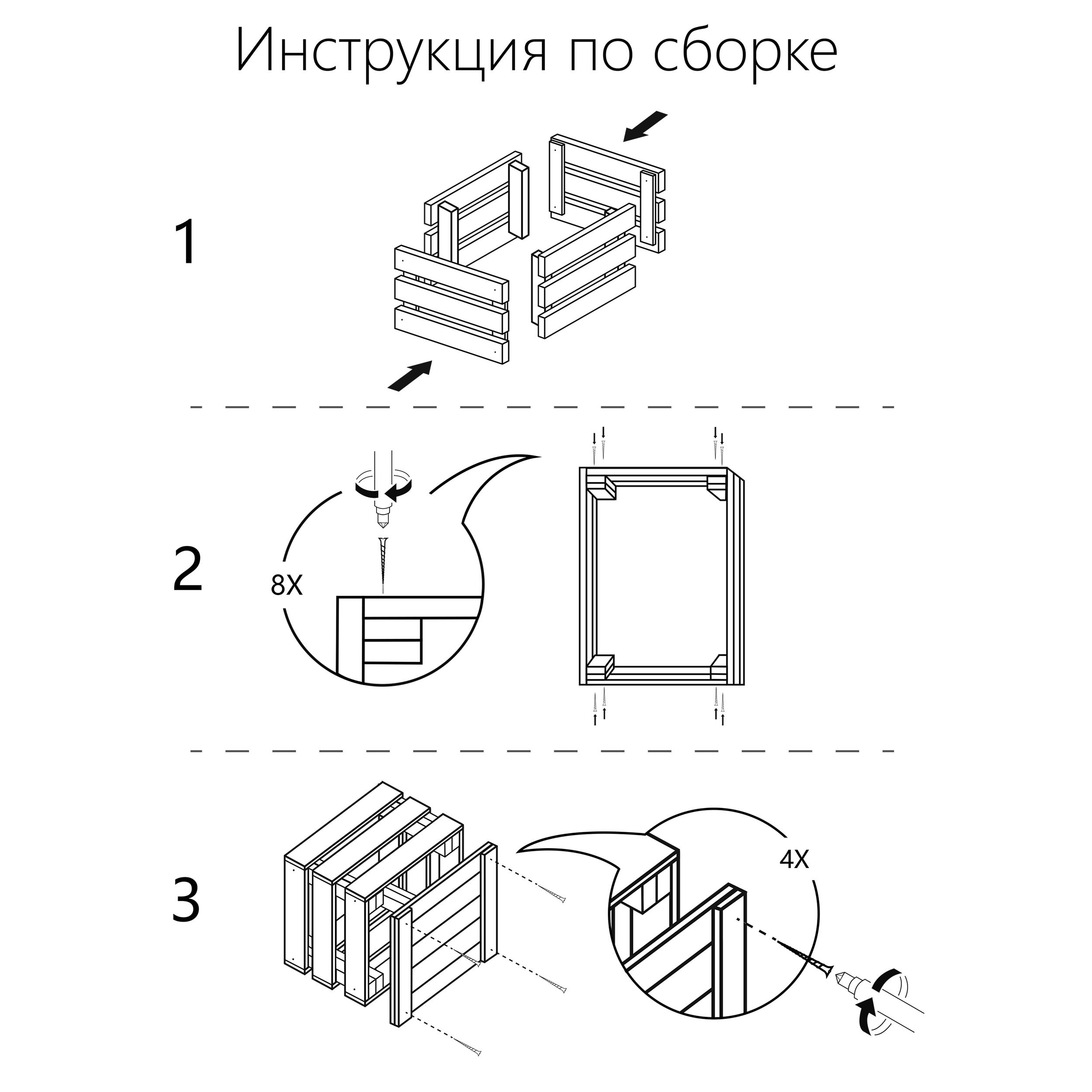 Инструкция по сборке

1

2

8X

3

4X