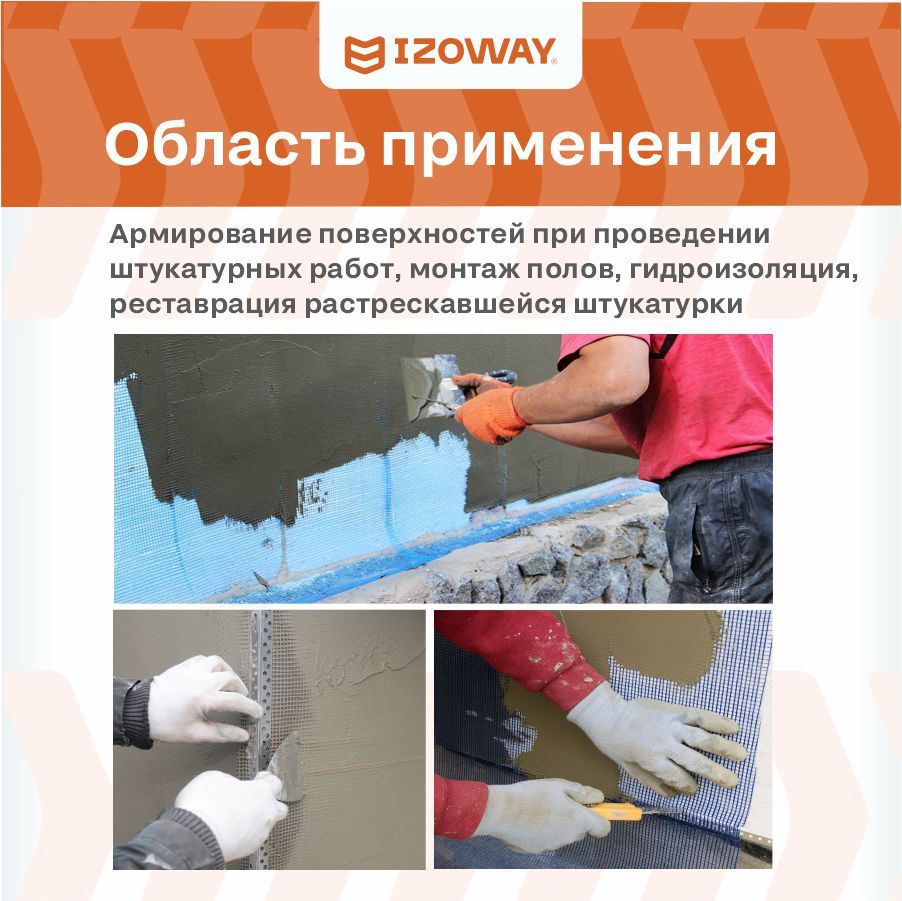 IZOWAY

Область применения

Армирование поверхностей при проведении штукатурных работ, монтаж полов, гидроизоляция, реставрация растрескавшейся штукатурки