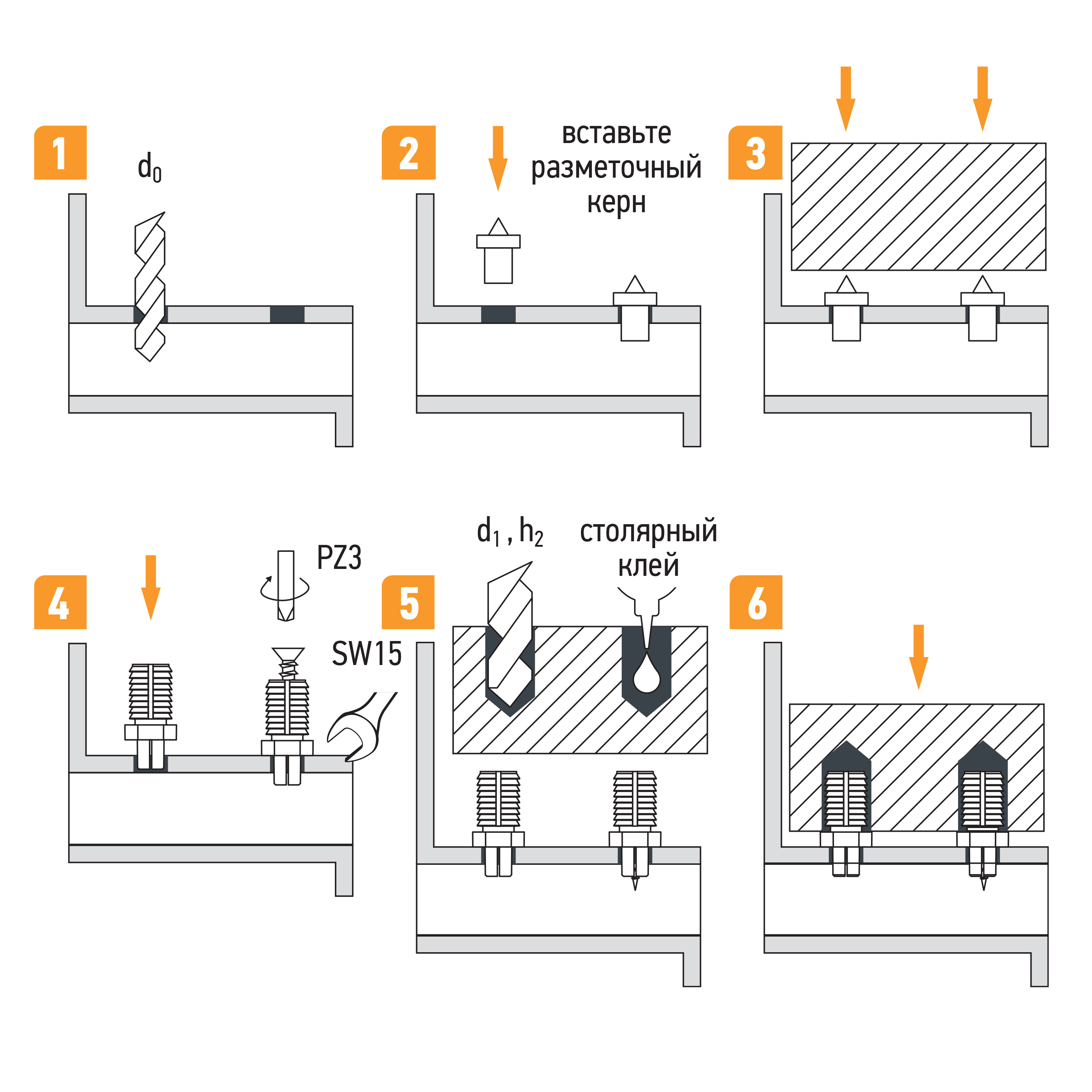 1

$d_0$

2

вставьте разметочный керн

3

4

PZ3

SW15

5

$d_1$, $h_2$

столярный клей

6