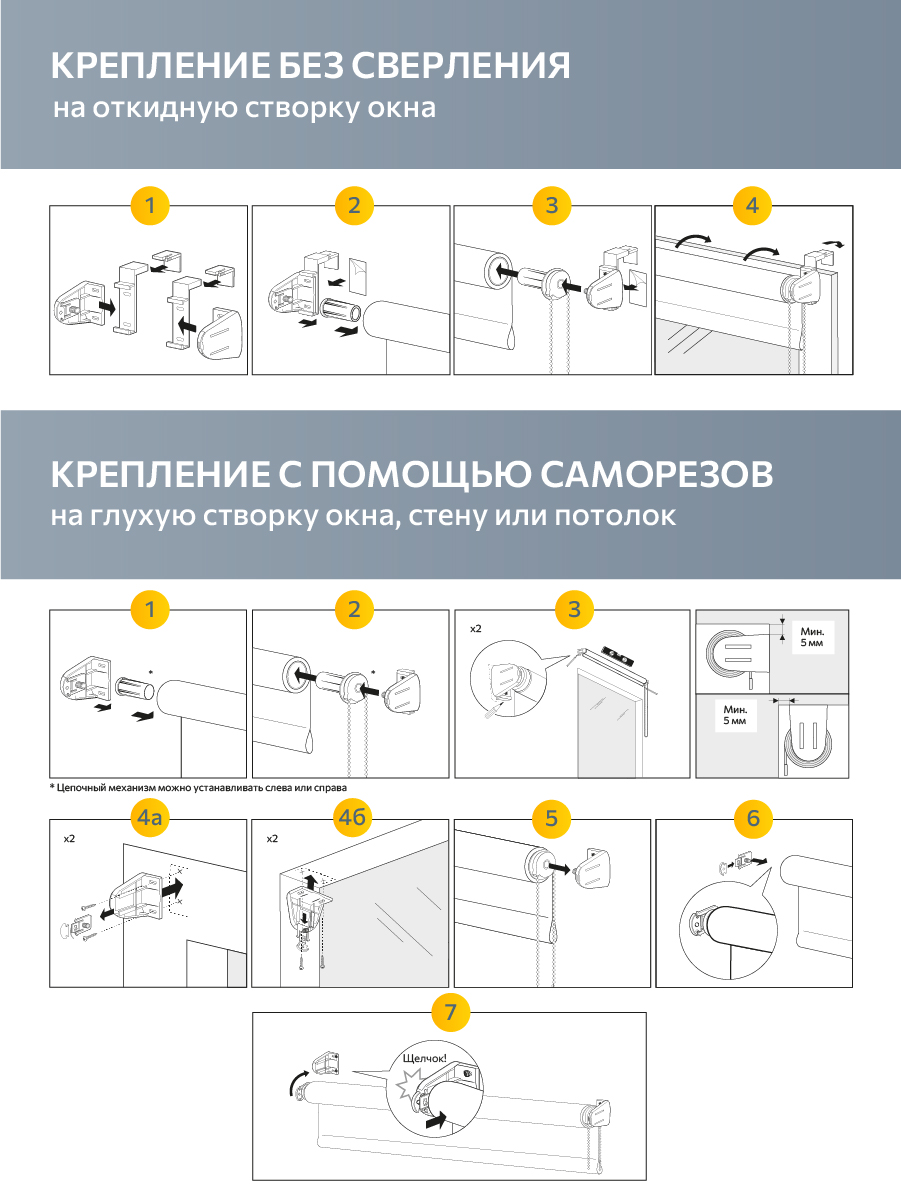 КРЕПЛЕНИЕ БЕЗ СВЕРЛЕНИЯ
на откидную створку окна

1

2

3

4

КРЕПЛЕНИЕ С ПОМОЩЬЮ САМОРЕЗОВ
на глухую створку окна, стену или потолок

1

*

2

*

3

x2

Мин. 5 мм

Мин. 5 мм

* Цепочный механизм можно устанавливать слева или справа

4а

x2

4б

x2

5

6

7

Щелчок!