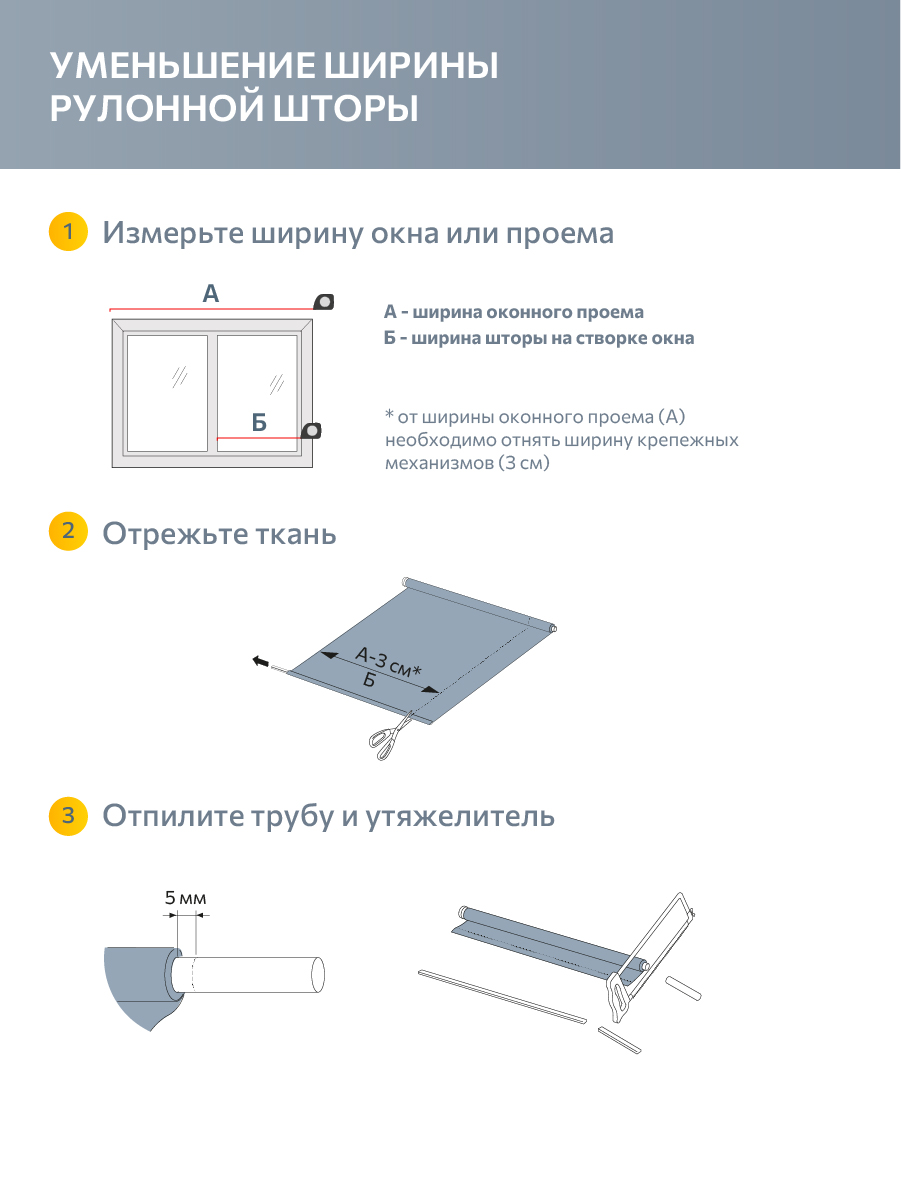 УМЕНЬШЕНИЕ ШИРИНЫ РУЛОННОЙ ШТОРЫ

1 Измерьте ширину окна или проема

А

Б

А - ширина оконного проема
Б - ширина шторы на створке окна

* от ширины оконного проема (А) необходимо отнять ширину крепежных механизмов (3 см)

2 Отрежьте ткань

А-3 см*
Б

3 Отпилите трубу и утяжелитель

5 мм