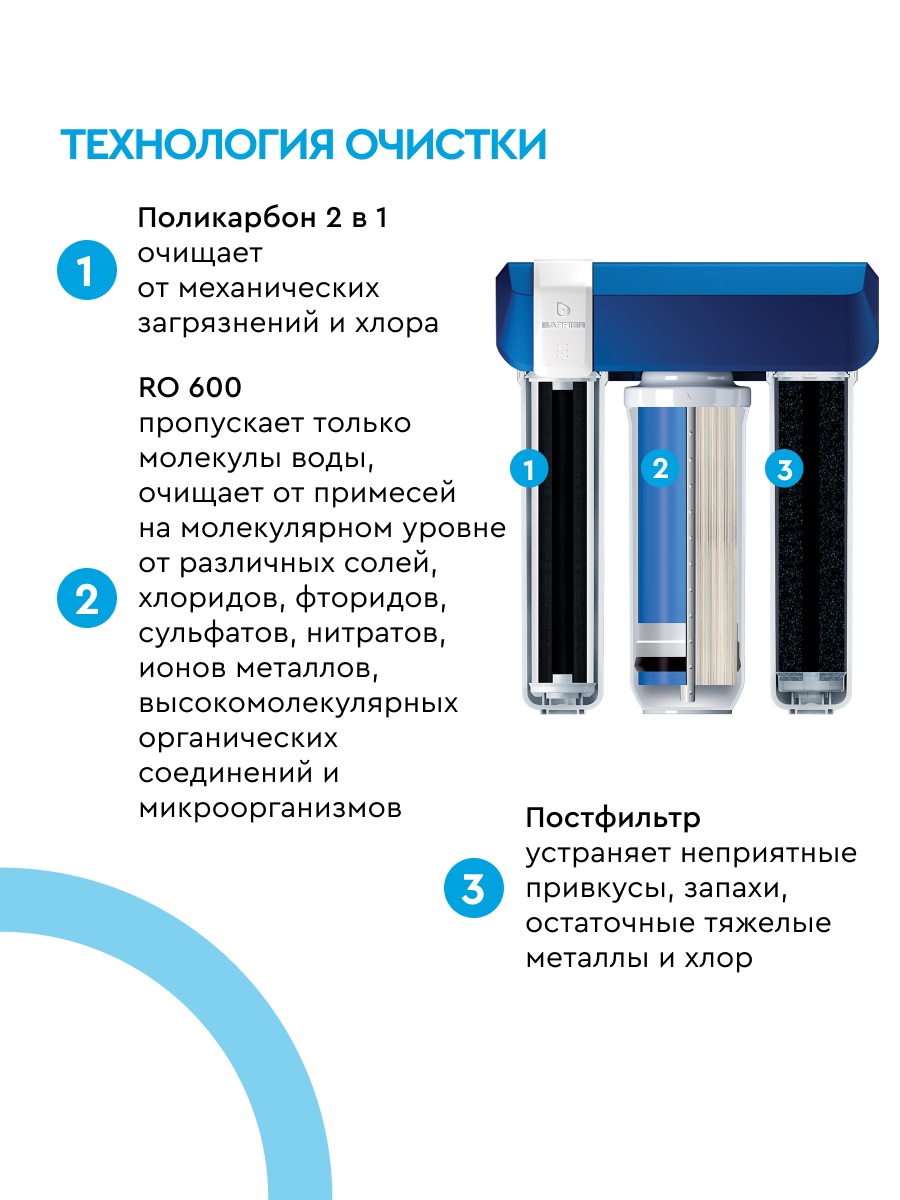 ТЕХНОЛОГИЯ ОЧИСТКИ

1

Поликарбон 2 в 1
очищает от механических загрязнений и хлора

2

RO 600
пропускает только молекулы воды, очищает от примесей на молекулярном уровне от различных солей, хлоридов, фторидов, сульфатов, нитратов, ионов металлов, высокомолекулярных органических соединений и микроорганизмов

BARRIER

1

2

3

3

Постфильтр
устраняет неприятные привкусы, запахи, остаточные тяжелые металлы и хлор