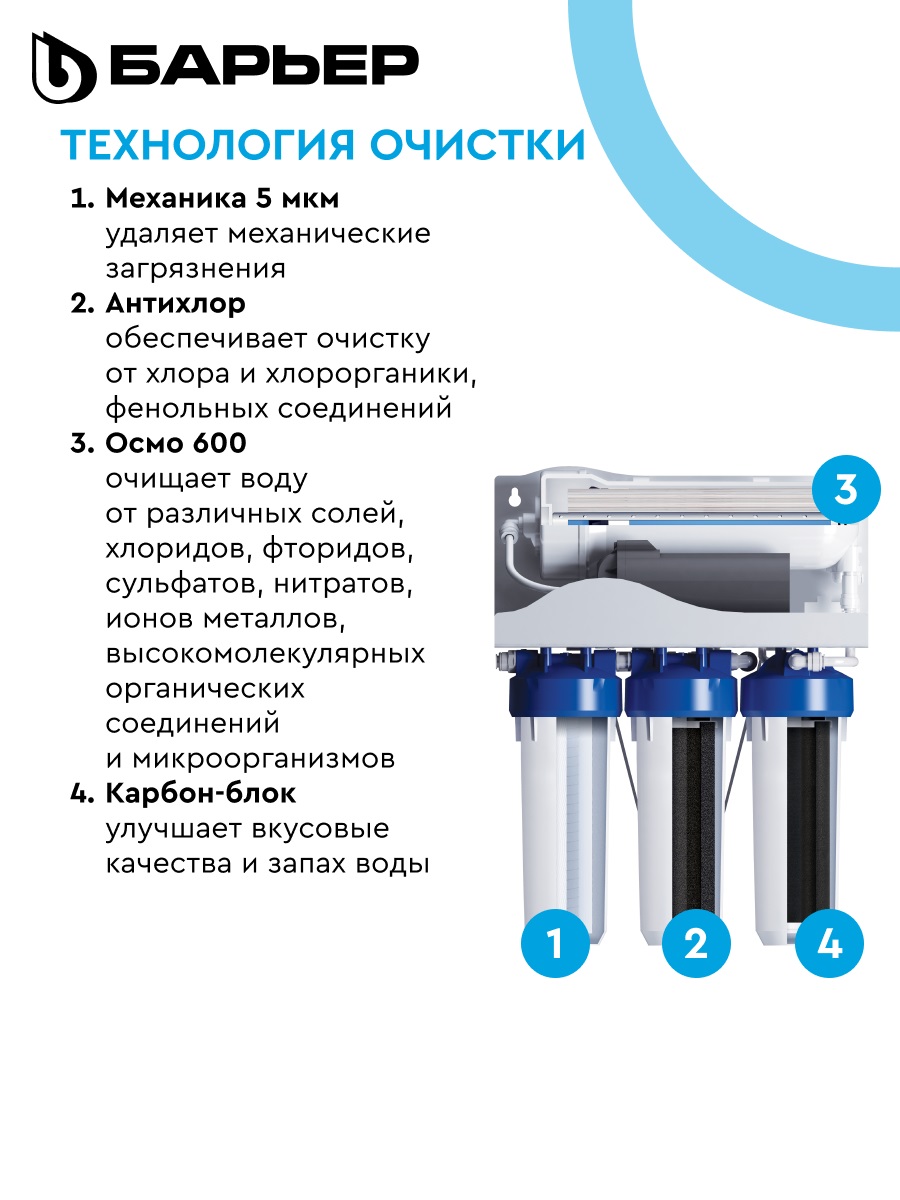 БАРЬЕР

ТЕХНОЛОГИЯ ОЧИСТКИ

1. Механика 5 мкм
удаляет механические загрязнения

2. Антихлор
обеспечивает очистку от хлора и хлорорганики, фенольных соединений

3. Осмо 600
очищает воду от различных солей, хлоридов, фторидов, сульфатов, нитратов, ионов металлов, высокомолекулярных органических соединений и микроорганизмов

4. Карбон-блок
улучшает вкусовые качества и запах воды

3

1

2

4