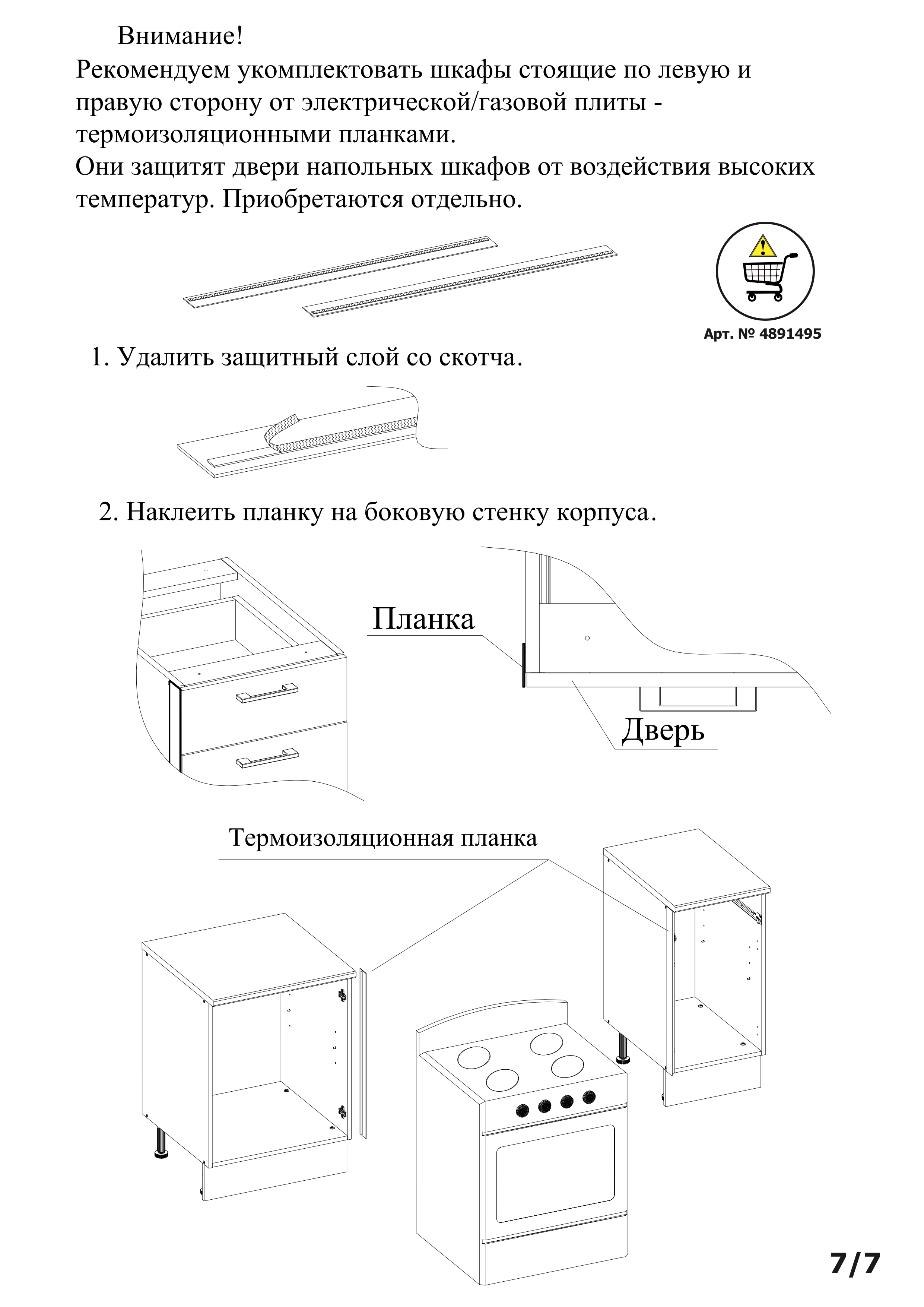 Внимание!
Рекомендуем укомплектовать шкафы стоящие по левую и правую сторону от электрической/газовой плиты - термоизоляционными планками.
Они защитят двери напольных шкафов от воздействия высоких температур. Приобретаются отдельно.

Арт. № 4891495

1. Удалить защитный слой со скотча.

2. Наклеить планку на боковую стенку корпуса.

Планка

Дверь

Термоизоляционная планка

7/7