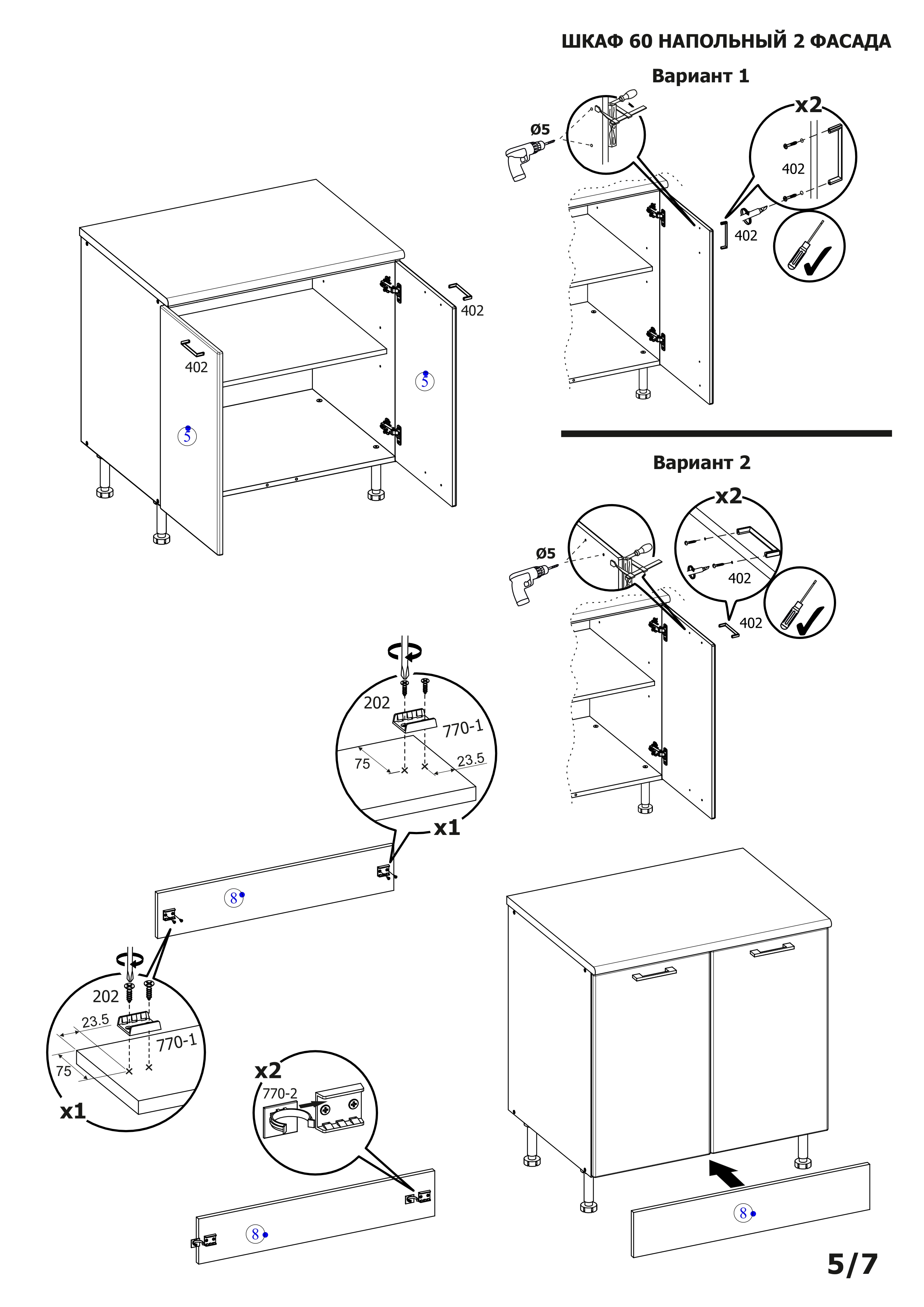 ШКАФ 60 НАПОЛЬНЫЙ 2 ФАСАДА

Вариант 1

Ø5

x2

402

402

402

402

5

5

Вариант 2

Ø5

x2

402

402

202

770-1

75

23.5

x1

8

202

23.5

770-1

75

x1

x2

770-2

8

8

5/7