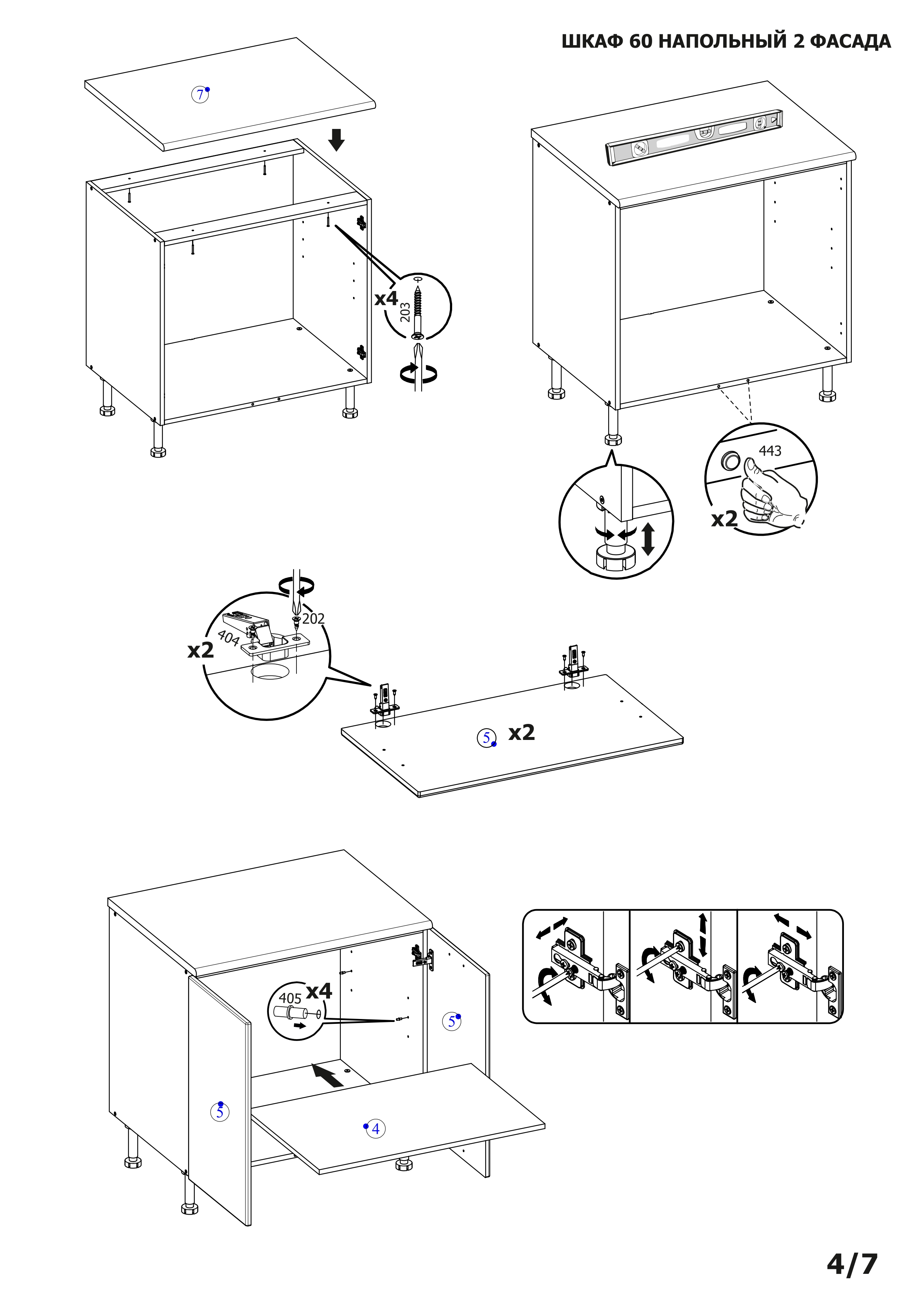 ШКАФ 60 НАПОЛЬНЫЙ 2 ФАСАДА

7

x4
203

443
x2

202
404
x2

5 x2

405 x4

5

5

4

4/7