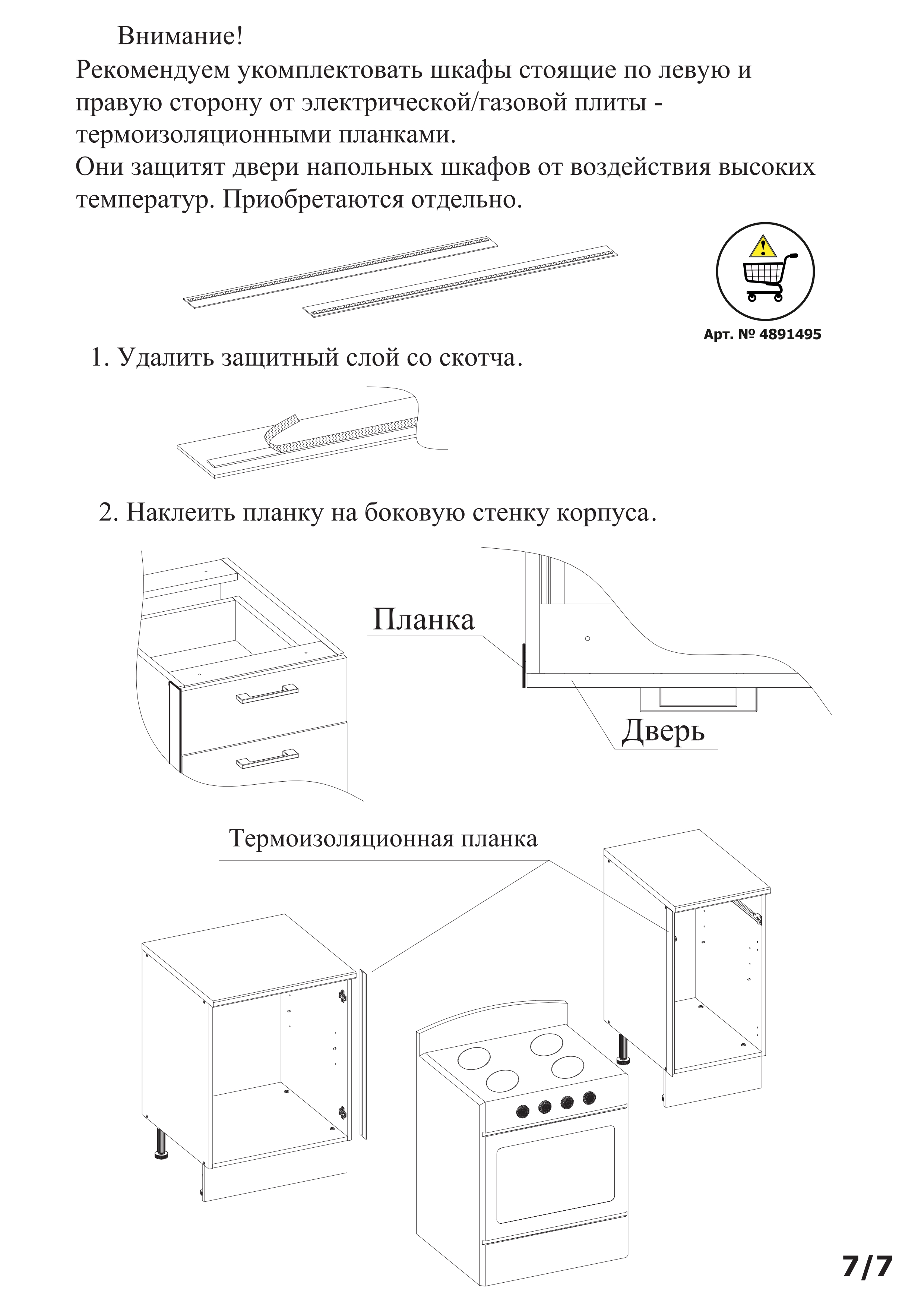 Внимание!

Рекомендуем укомплектовать шкафы стоящие по левую и правую сторону от электрической/газовой плиты - термоизоляционными планками.
Они защитят двери напольных шкафов от воздействия высоких температур. Приобретаются отдельно.

Арт. № 4891495

1. Удалить защитный слой со скотча.

2. Наклеить планку на боковую стенку корпуса.

Планка

Дверь

Термоизоляционная планка

7/7