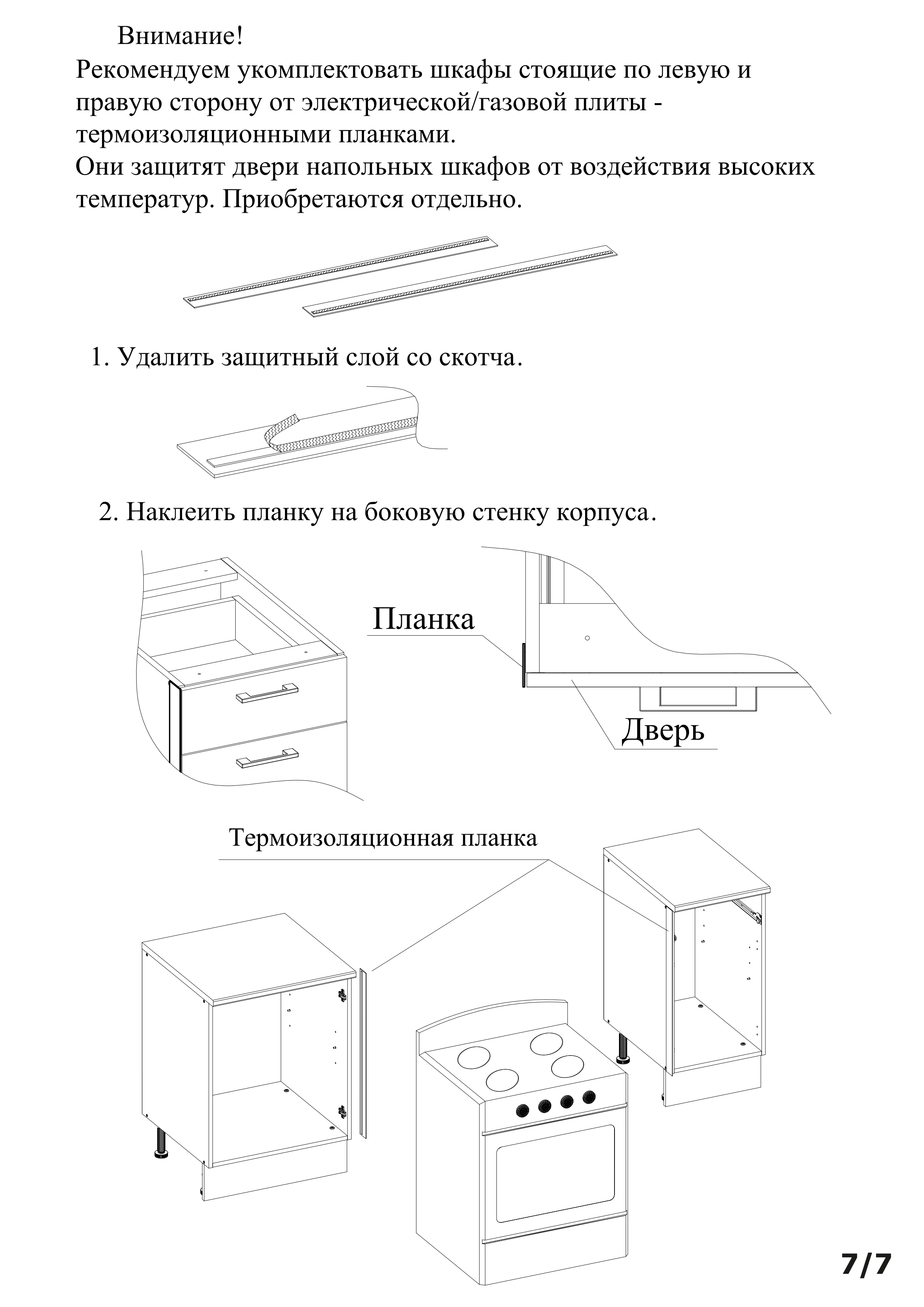 Внимание!
Рекомендуем укомплектовать шкафы стоящие по левую и правую сторону от электрической/газовой плиты - термоизоляционными планками.
Они защитят двери напольных шкафов от воздействия высоких температур. Приобретаются отдельно.

1. Удалить защитный слой со скотча.

2. Наклеить планку на боковую стенку корпуса.

Планка

Дверь

Термоизоляционная планка

7/7