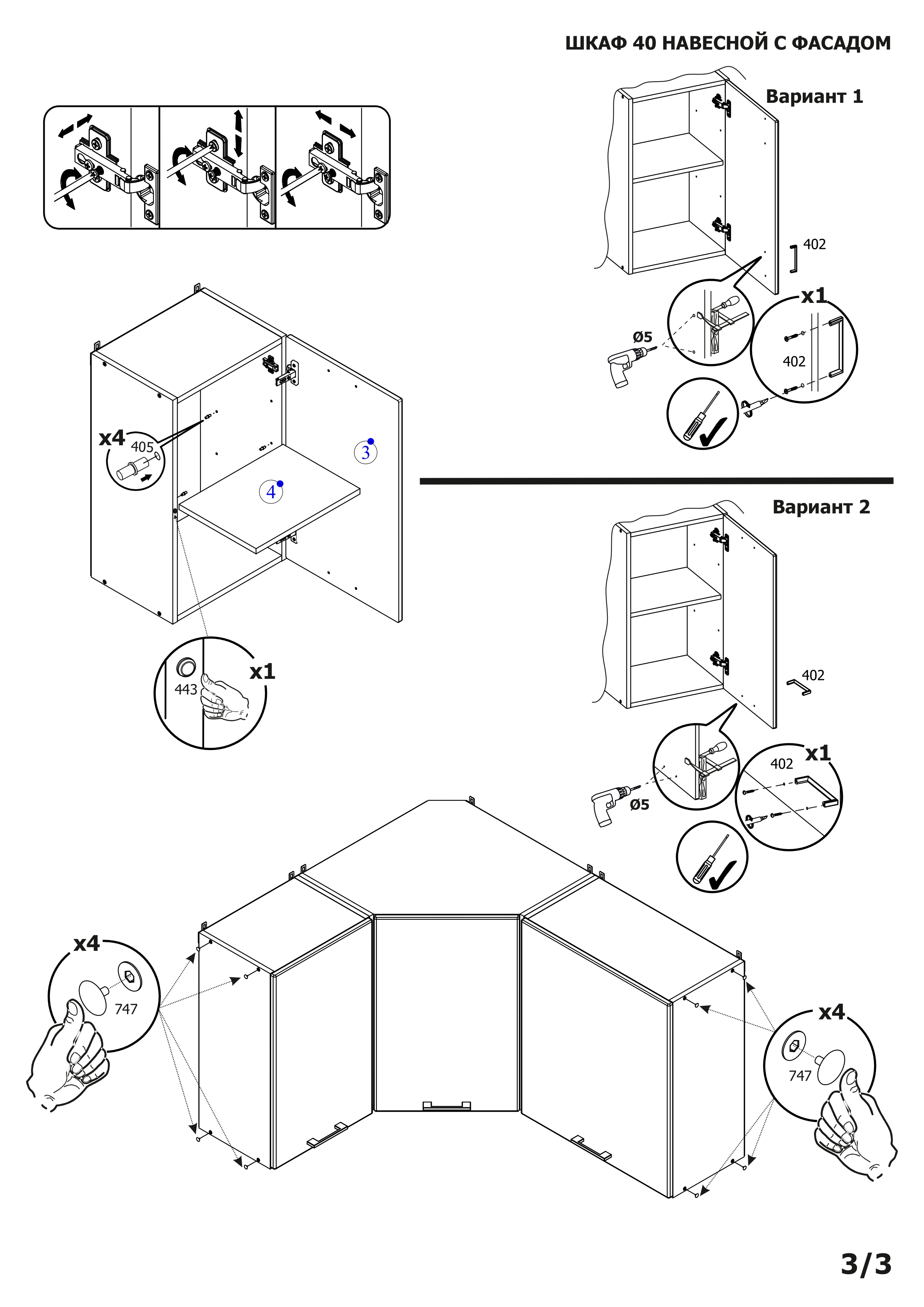 ШКАФ 40 НАВЕСНОЙ С ФАСАДОМ

Вариант 1

402

x1

Ø5

402

x4

405

3

4

x1

443

Вариант 2

402

x1

402

Ø5

x4

747

x4

747

3/3