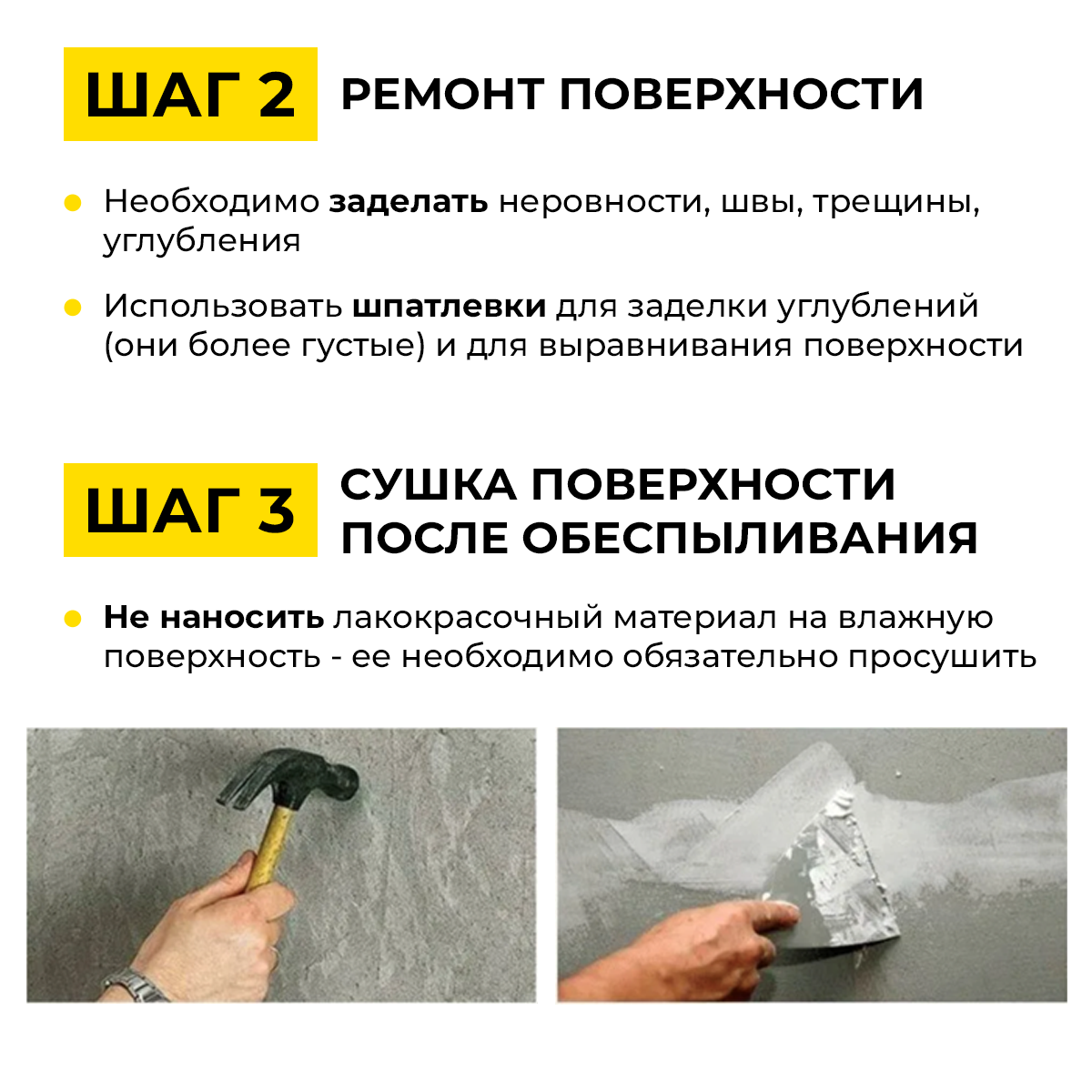 ШАГ 2 РЕМОНТ ПОВЕРХНОСТИ

Необходимо заделать неровности, швы, трещины, углубления

Использовать шпатлевки для заделки углублений (они более густые) и для выравнивания поверхности

ШАГ 3 СУШКА ПОВЕРХНОСТИ ПОСЛЕ ОБЕСПЫЛИВАНИЯ

Не наносить лакокрасочный материал на влажную поверхность - ее необходимо обязательно просушить