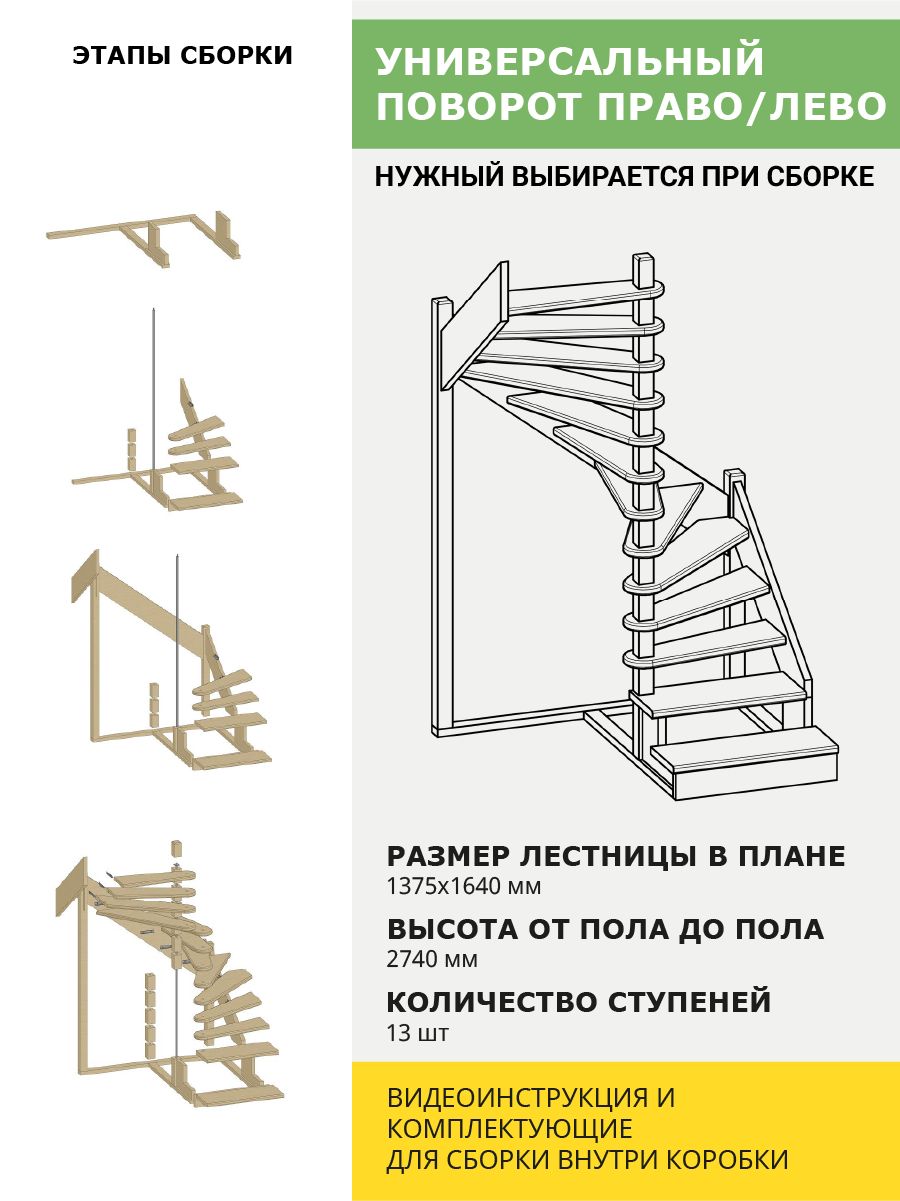 ЭТАПЫ СБОРКИ

УНИВЕРСАЛЬНЫЙ ПОВОРОТ ПРАВО/ЛЕВО

НУЖНЫЙ ВЫБИРАЕТСЯ ПРИ СБОРКЕ

РАЗМЕР ЛЕСТНИЦЫ В ПЛАНЕ
1375х1640 мм

ВЫСОТА ОТ ПОЛА ДО ПОЛА
2740 мм

КОЛИЧЕСТВО СТУПЕНЕЙ
13 шт

ВИДЕОИНСТРУКЦИЯ И КОМПЛЕКТУЮЩИЕ ДЛЯ СБОРКИ ВНУТРИ КОРОБКИ