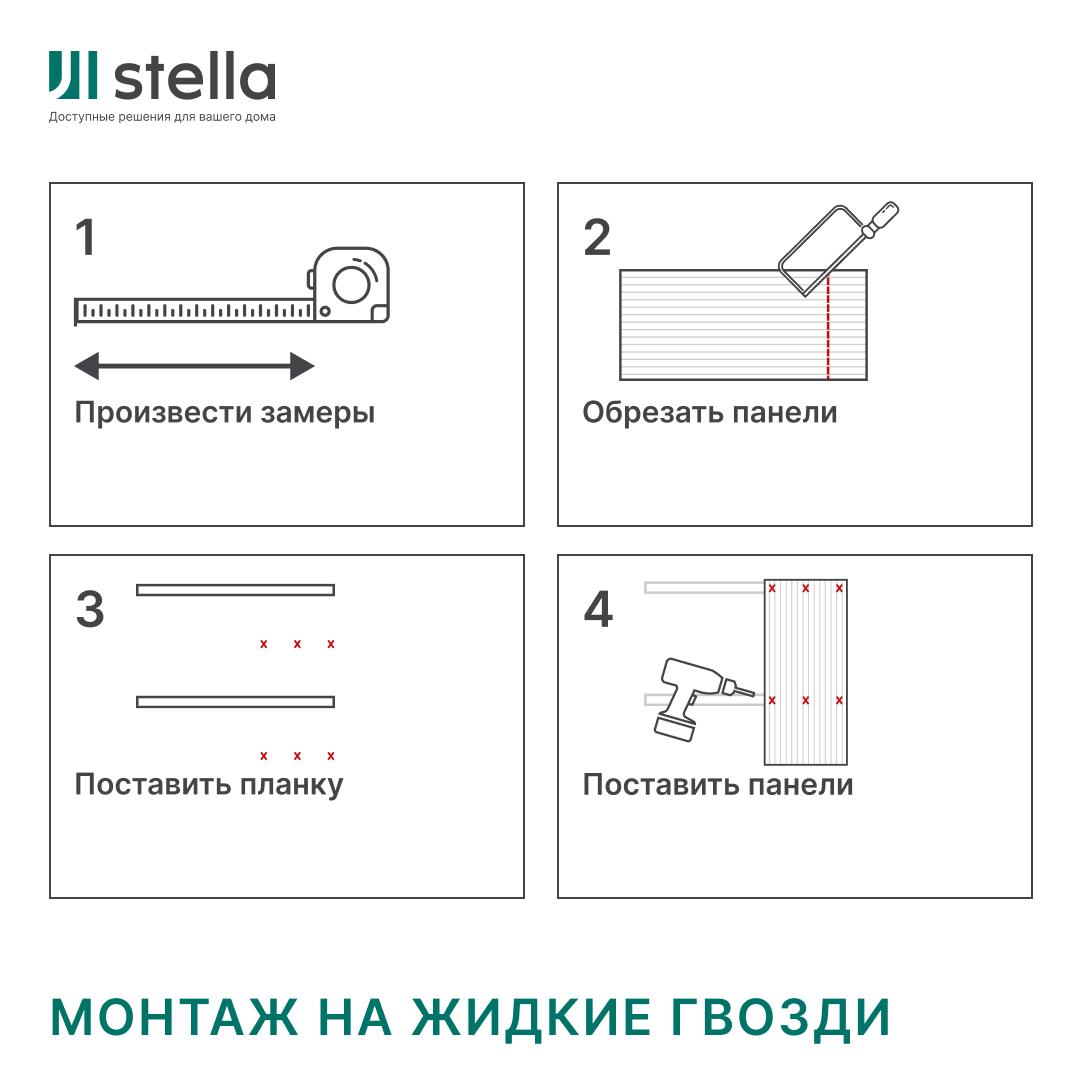 stella
Доступные решения для вашего дома

1
Произвести замеры

2
Обрезать панели

3
Поставить планку

4
Поставить панели

МОНТАЖ НА ЖИДКИЕ ГВОЗДИ