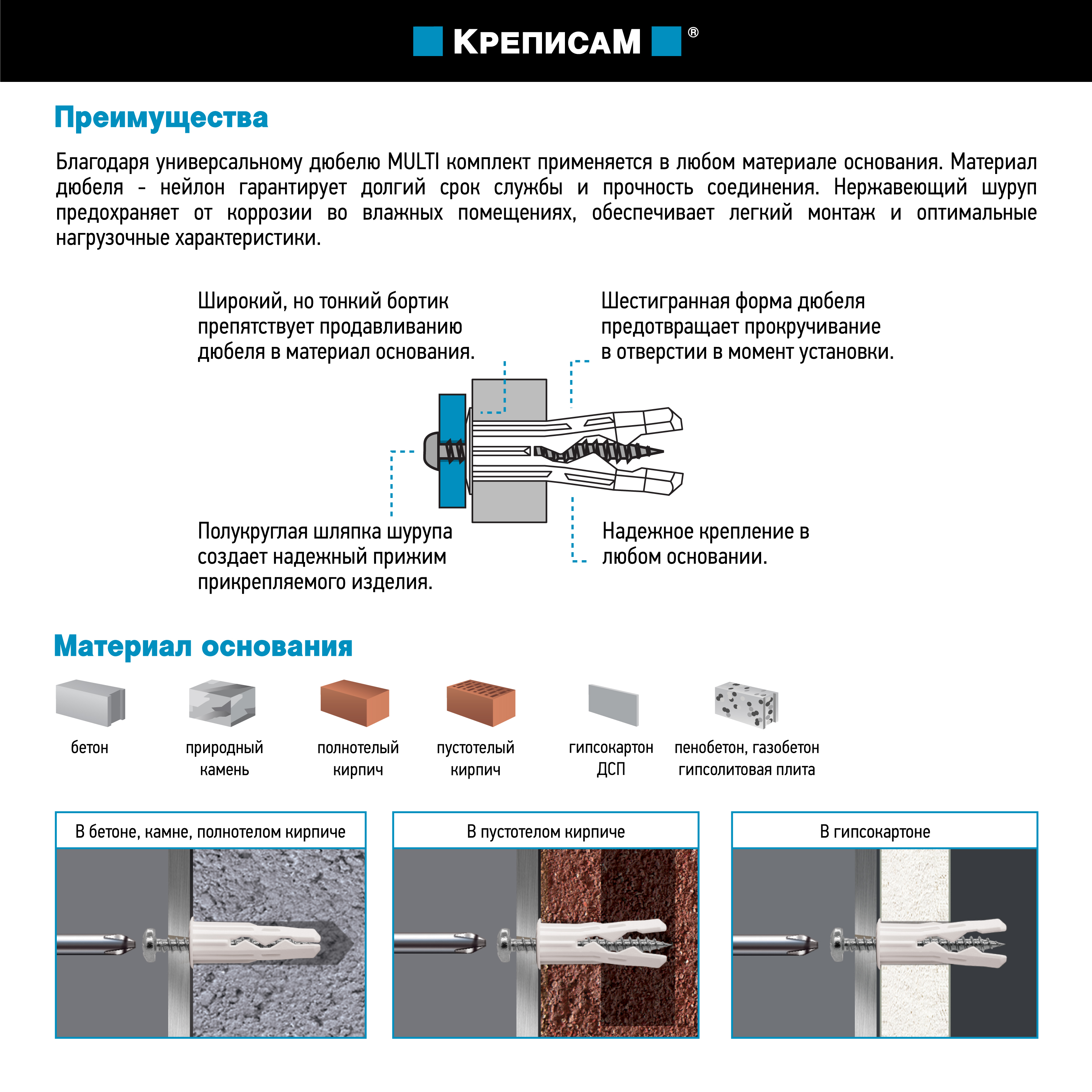 КРЕПИСАМ ®

Преимущества

Благодаря универсальному дюбелю MULTI комплект применяется в любом материале основания. Материал дюбеля - нейлон гарантирует долгий срок службы и прочность соединения. Нержавеющий шуруп предохраняет от коррозии во влажных помещениях, обеспечивает легкий монтаж и оптимальные нагрузочные характеристики.

Широкий, но тонкий бортик препятствует продавливанию дюбеля в материал основания.

Шестигранная форма дюбеля предотвращает прокручивание в отверстии в момент установки.

Полукруглая шляпка шурупа создает надежный прижим прикрепляемого изделия.

Надежное крепление в любом основании.

Материал основания

бетон

природный камень

полнотелый кирпич

пустотелый кирпич

гипсокартон ДСП

пенобетон, газобетон гипсолитовая плита

В бетоне, камне, полнотелом кирпиче

В пустотелом кирпиче

В гипсокартоне