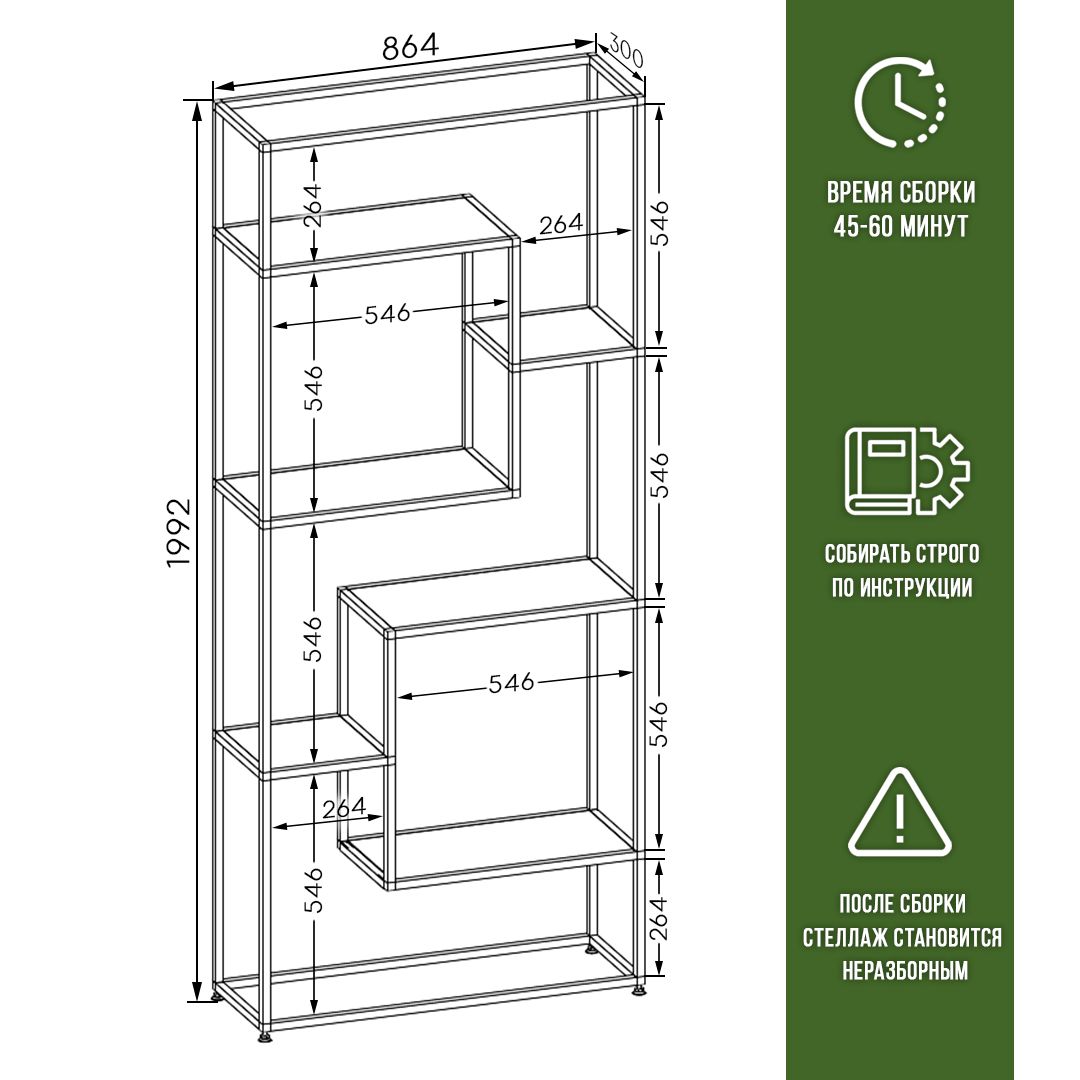 864
300
1992
264
264
546
546
546
546
546
546
546
264
546
264

ВРЕМЯ СБОРКИ
45-60 МИНУТ

СОБИРАТЬ СТРОГО
ПО ИНСТРУКЦИИ

ПОСЛЕ СБОРКИ
СТЕЛЛАЖ СТАНОВИТСЯ
НЕРАЗБОРНЫМ