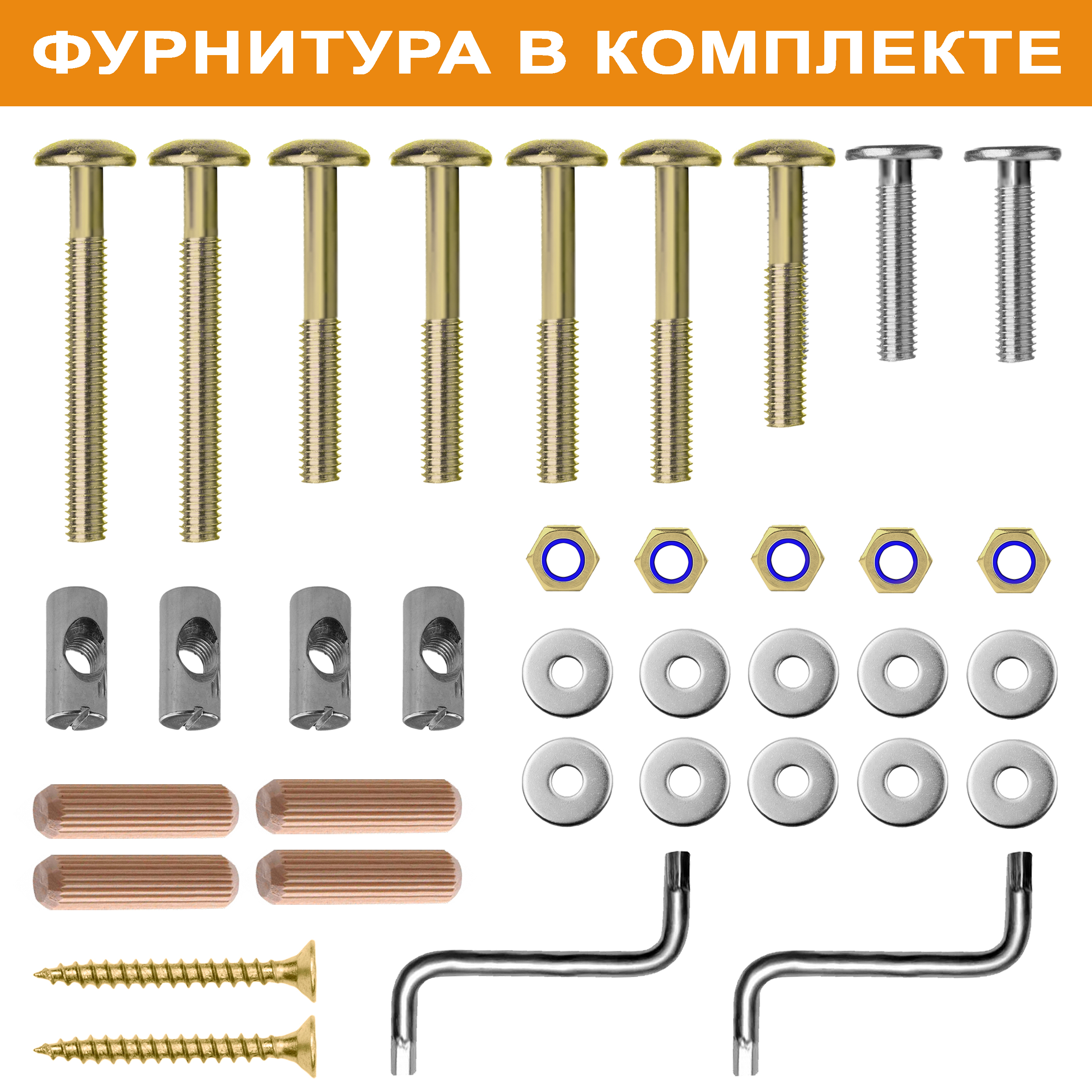 ФУРНИТУРА В КОМПЛЕКТЕ