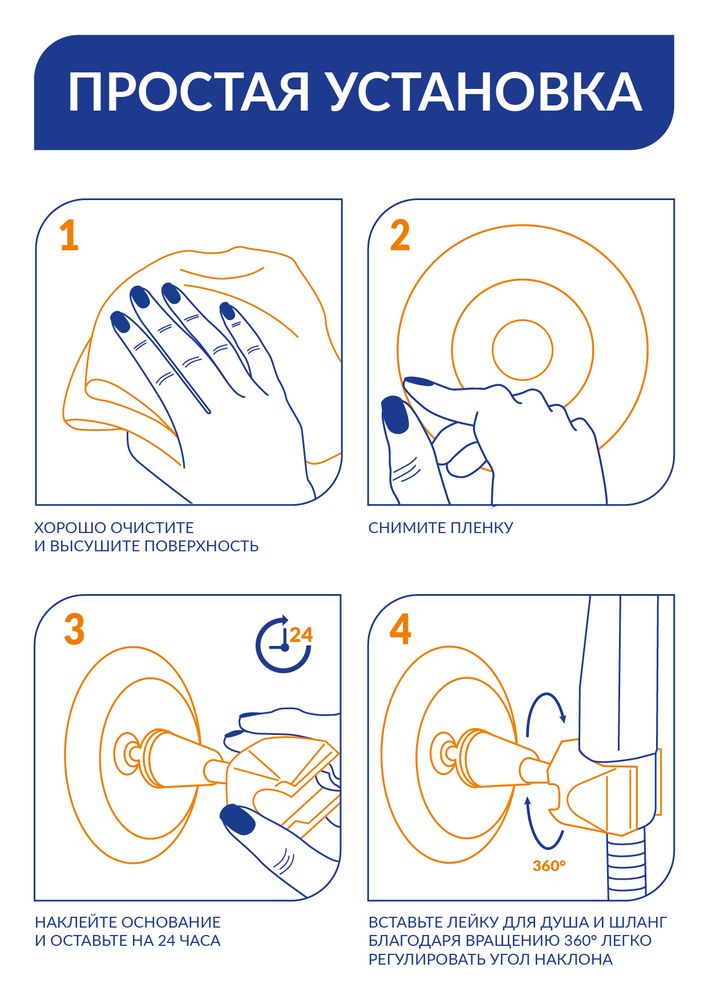 ПРОСТАЯ УСТАНОВКА

1

ХОРОШО ОЧИСТИТЕ И ВЫСУШИТЕ ПОВЕРХНОСТЬ

2

СНИМИТЕ ПЛЕНКУ

3

24

НАКЛЕЙТЕ ОСНОВАНИЕ И ОСТАВЬТЕ НА 24 ЧАСА

4

360°

ВСТАВЬТЕ ЛЕЙКУ ДЛЯ ДУША И ШЛАНГ БЛАГОДАРЯ ВРАЩЕНИЮ 360° ЛЕГКО РЕГУЛИРОВАТЬ УГОЛ НАКЛОНА