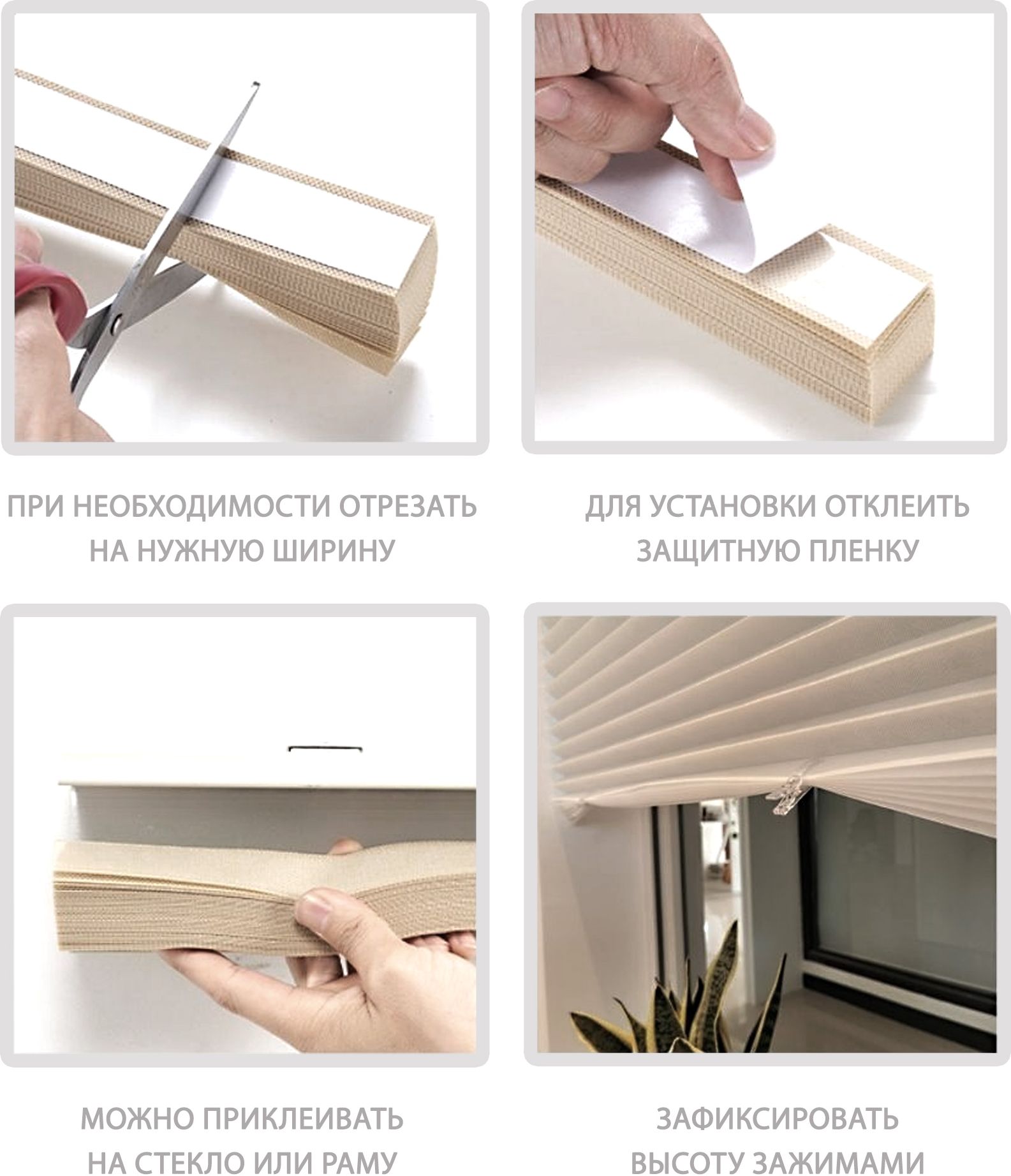 ПРИ НЕОБХОДИМОСТИ ОТРЕЗАТЬ НА НУЖНУЮ ШИРИНУ

ДЛЯ УСТАНОВКИ ОТКЛЕИТЬ ЗАЩИТНУЮ ПЛЕНКУ

МОЖНО ПРИКЛЕИВАТЬ НА СТЕКЛО ИЛИ РАМУ

ЗАФИКСИРОВАТЬ ВЫСОТУ ЗАЖИМАМИ