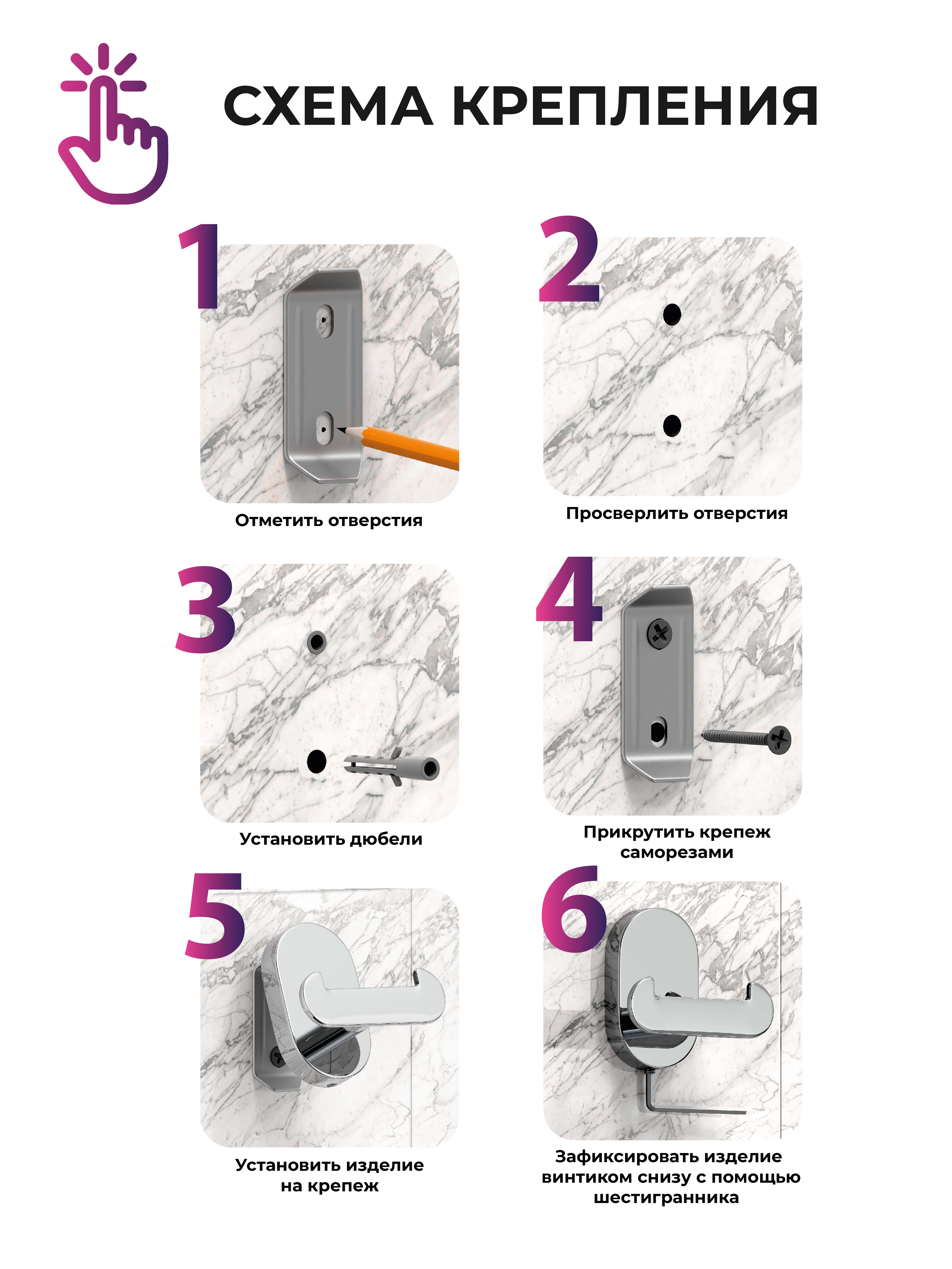 СХЕМА КРЕПЛЕНИЯ

1

Отметить отверстия

2

Просверлить отверстия

3

Установить дюбели

4

Прикрутить крепеж саморезами

5

Установить изделие на крепеж

6

Зафиксировать изделие винтиком снизу с помощью шестигранника