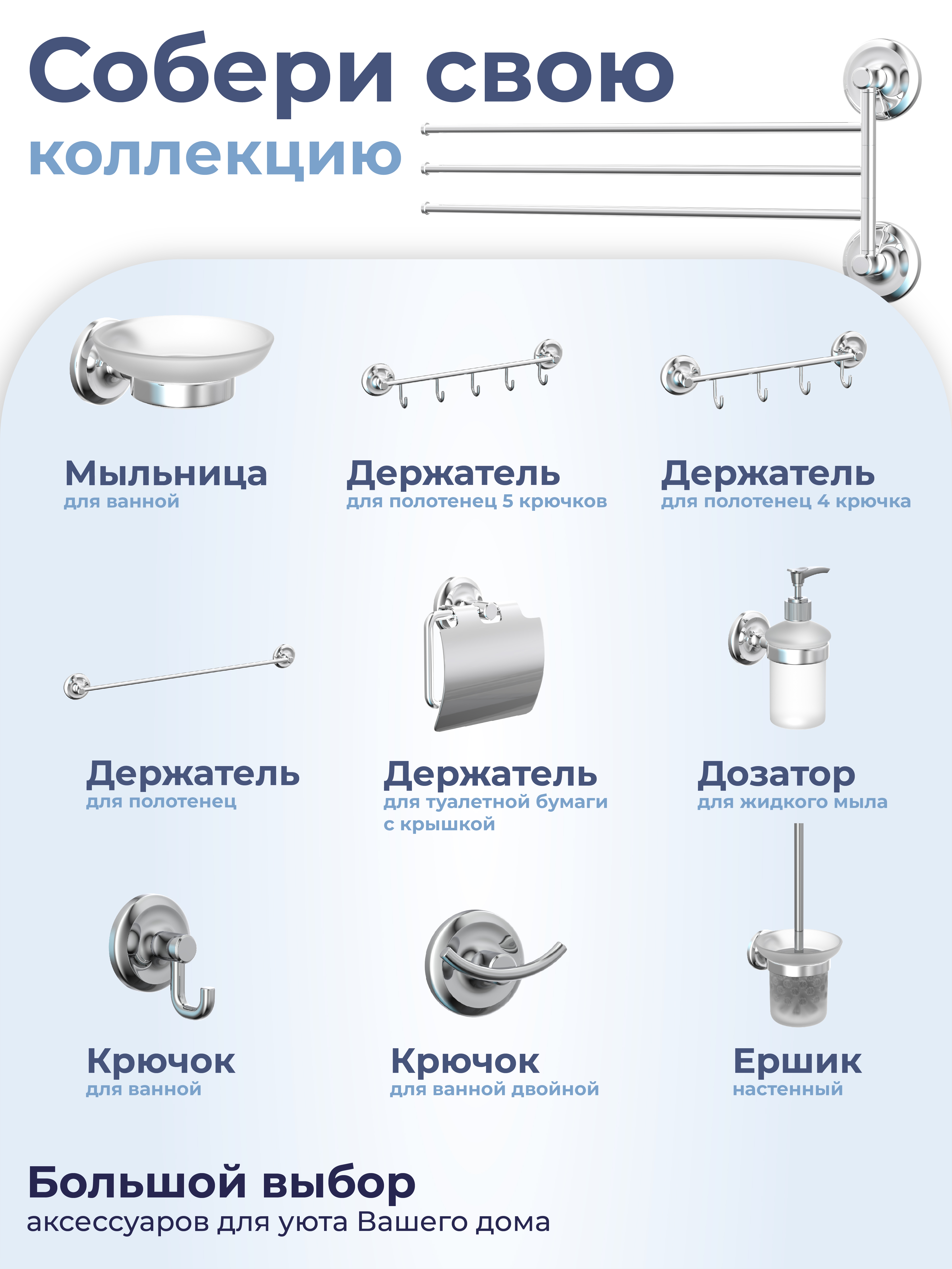 Собери свою
коллекцию

Мыльница
для ванной

Держатель
для полотенец 5 крючков

Держатель
для полотенец 4 крючка

Держатель
для полотенец

Держатель
для туалетной бумаги с крышкой

Дозатор
для жидкого мыла

Крючок
для ванной

Крючок
для ванной двойной

Ершик
настенный

Большой выбор
аксессуаров для уюта Вашего дома