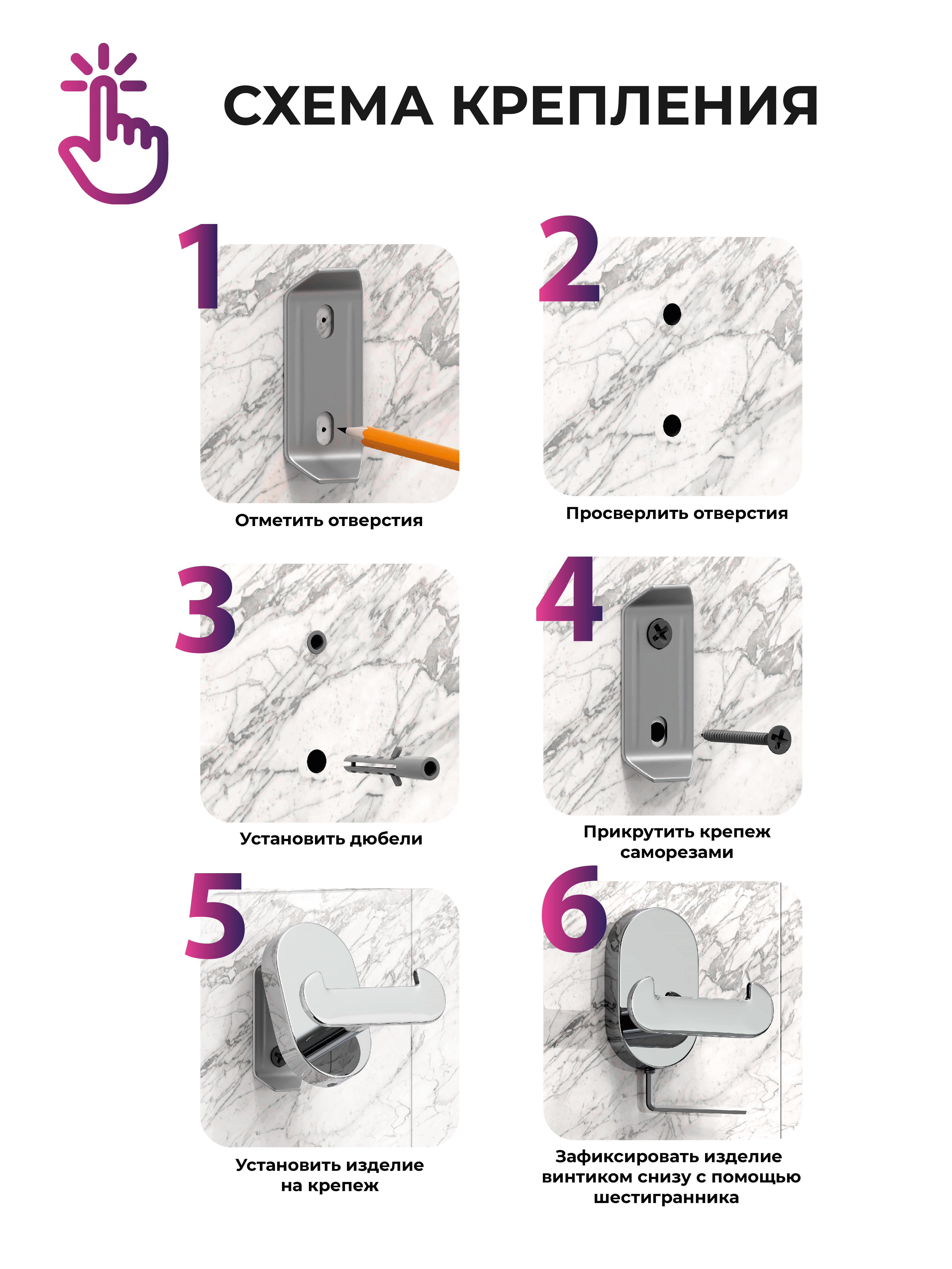 СХЕМА КРЕПЛЕНИЯ

1

Отметить отверстия

2

Просверлить отверстия

3

Установить дюбели

4

Прикрутить крепеж саморезами

5

Установить изделие на крепеж

6

Зафиксировать изделие винтиком снизу с помощью шестигранника